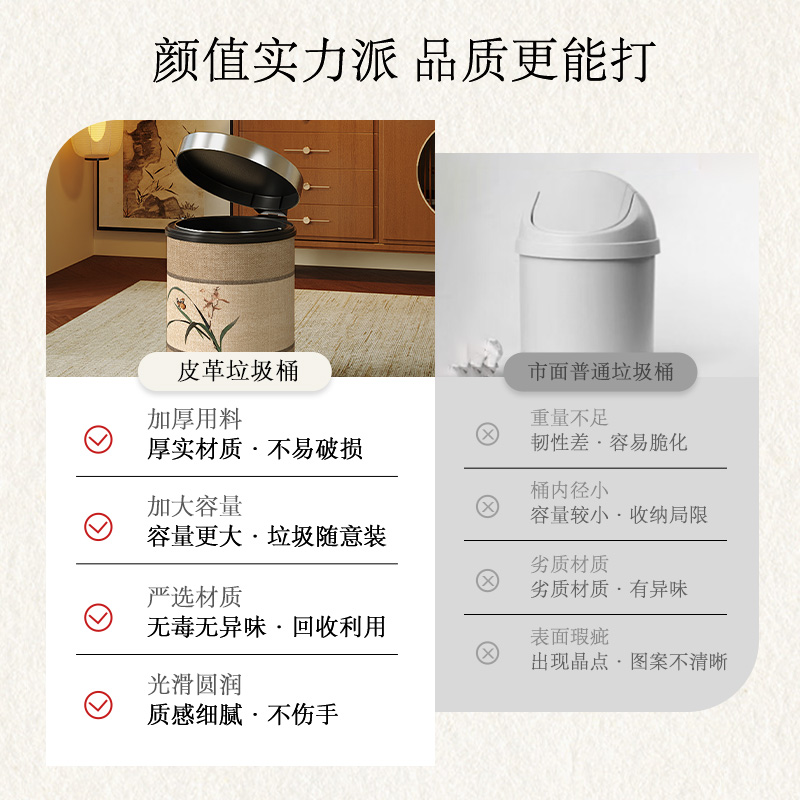 颜值实力派 品质更能打

皮革垃圾桶

加厚用料
厚实材质 · 不易破损

加大容量
容量更大 · 垃圾随意装

严选材质
无毒无异味 · 回收利用

光滑圆润
质感细腻 · 不伤手

市面普通垃圾桶

重量不足
韧性差 · 容易脆化

桶内径小
容量较小 · 收纳局限

劣质材质
劣质材质 · 有异味

表面瑕疵
出现晶点 · 图案不清晰