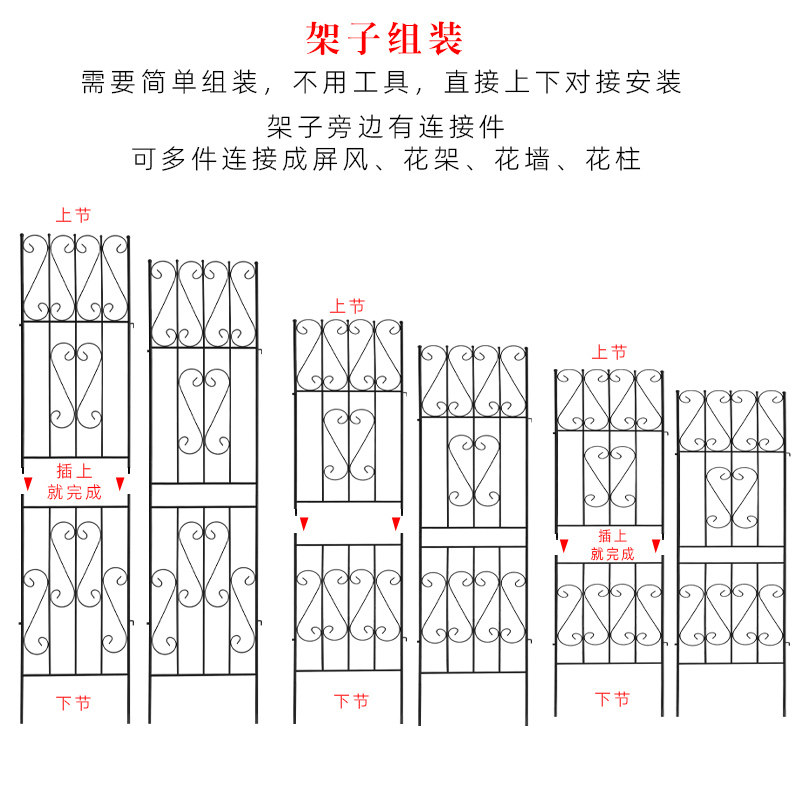 架子组装
需要简单组装，不用工具，直接上下对接安装

架子旁边有连接件
可多件连接成屏风、花架、花墙、花柱

上节
插上
就完成
下节

上节
下节

上节
插上
就完成
下节