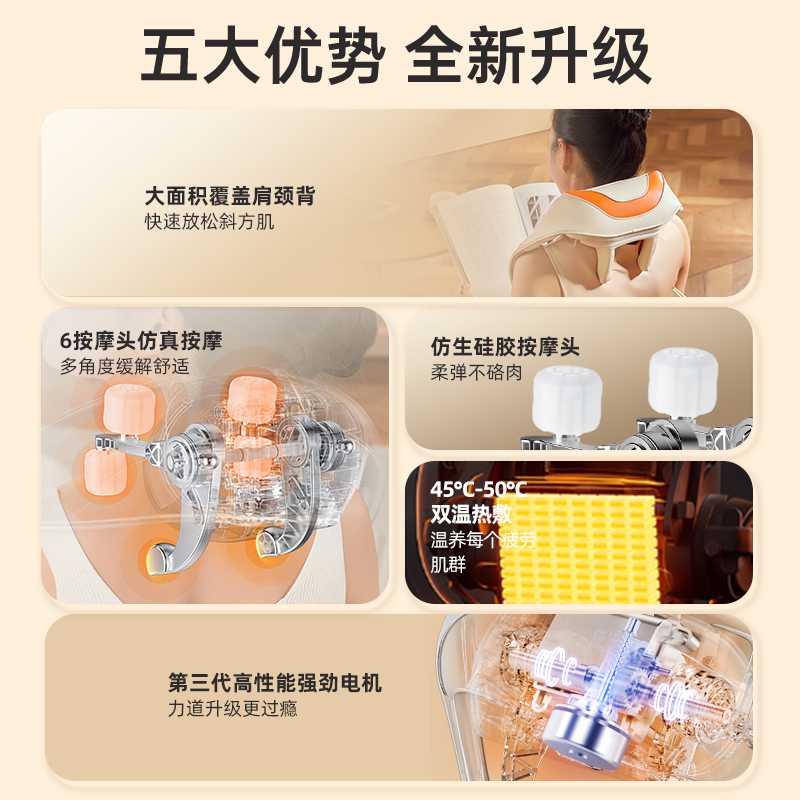 五大优势 全新升级

大面积覆盖肩颈背
快速放松斜方肌

6按摩头仿真按摩
多角度缓解舒适

仿生硅胶按摩头
柔弹不硌肉

45°C-50°C
双温热敷
温养每个疲劳肌群

第三代高性能强劲电机
力道升级更过瘾