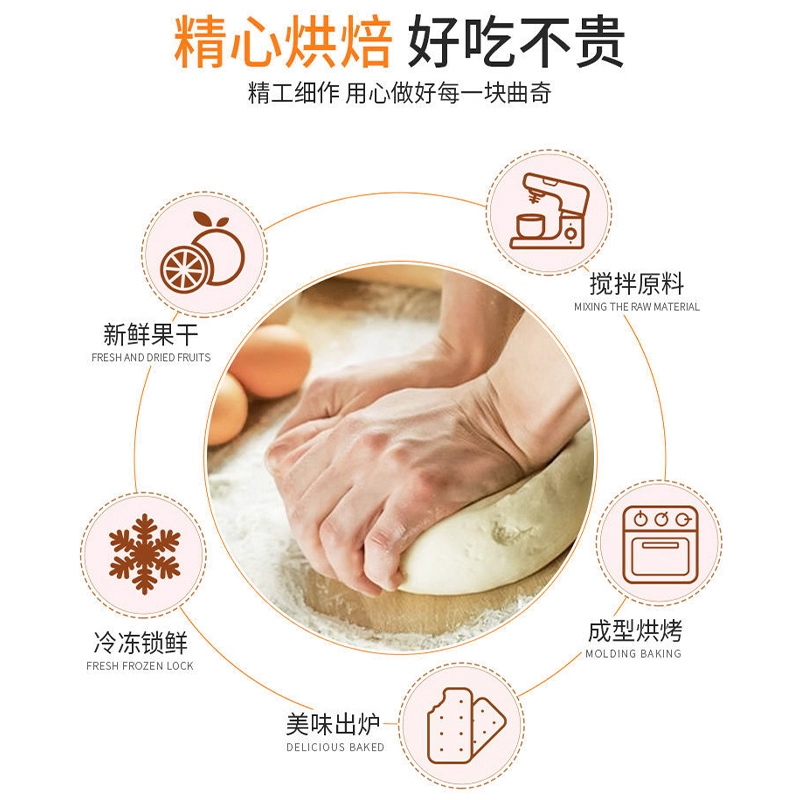 精心烘焙 好吃不贵
精工细作 用心做好每一块曲奇

新鲜果干
FRESH AND DRIED FRUITS

搅拌原料
MIXING THE RAW MATERIAL

冷冻锁鲜
FRESH FROZEN LOCK

成型烘烤
MOLDING BAKING

美味出炉
DELICIOUS BAKED