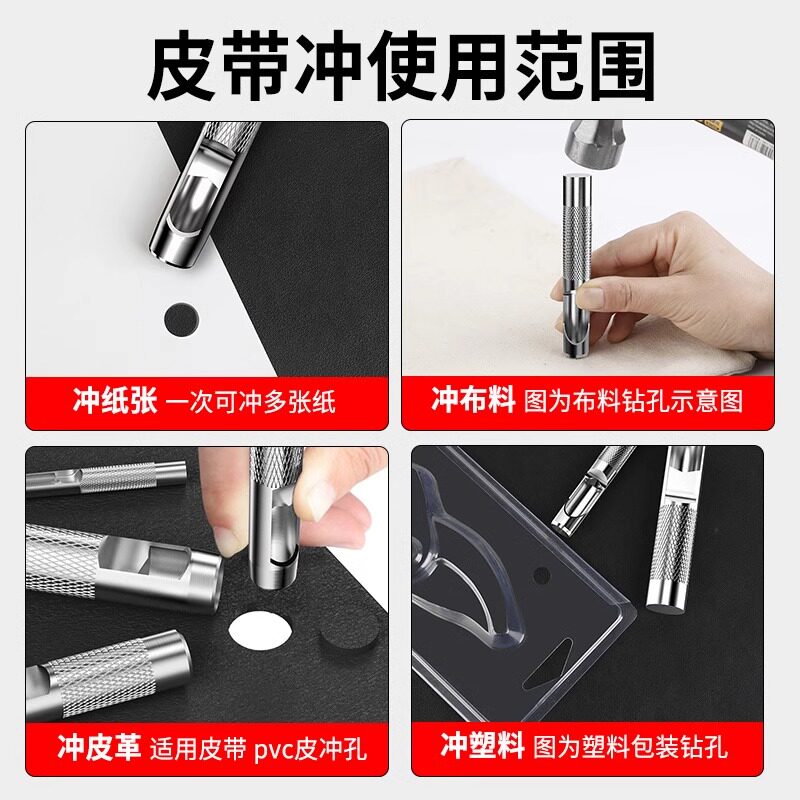 皮带冲使用范围

冲纸张 一次可冲多张纸

冲布料 图为布料钻孔示意图

冲皮革 适用皮带 pvc皮冲孔

冲塑料 图为塑料包装钻孔