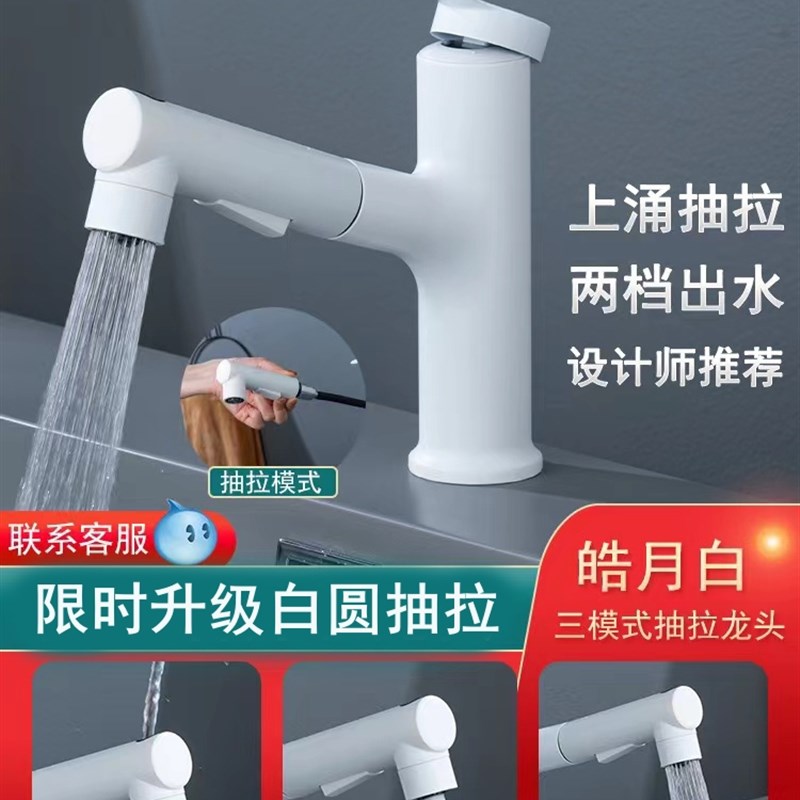 上涌抽拉
两档出水
设计师推荐

抽拉模式

联系客服

限时升级白圆抽拉

皓月白
三模式抽拉龙头