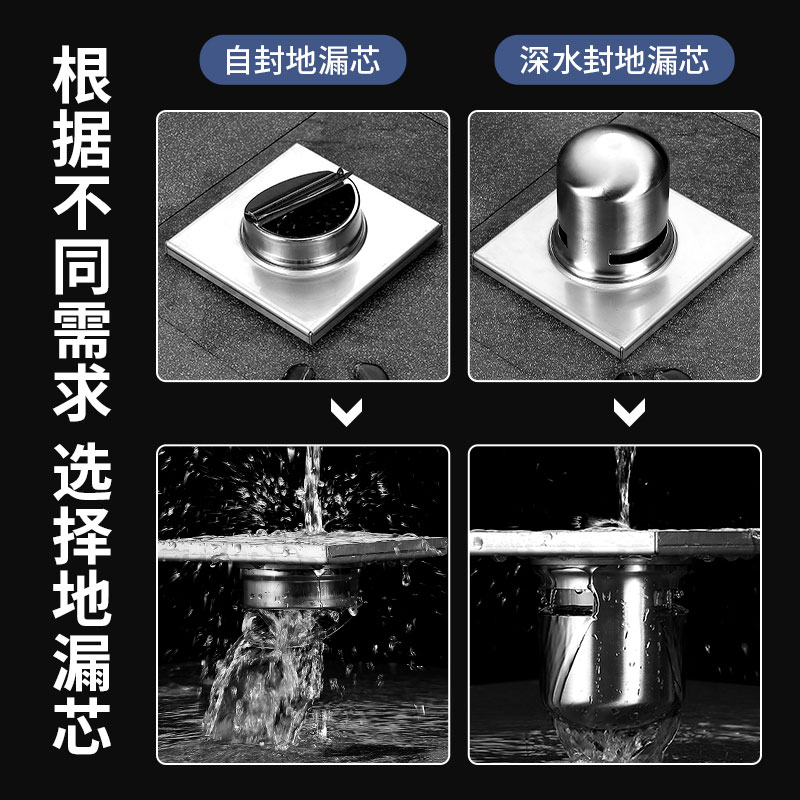 根据不同需求 选择地漏芯

自封地漏芯

深水封地漏芯