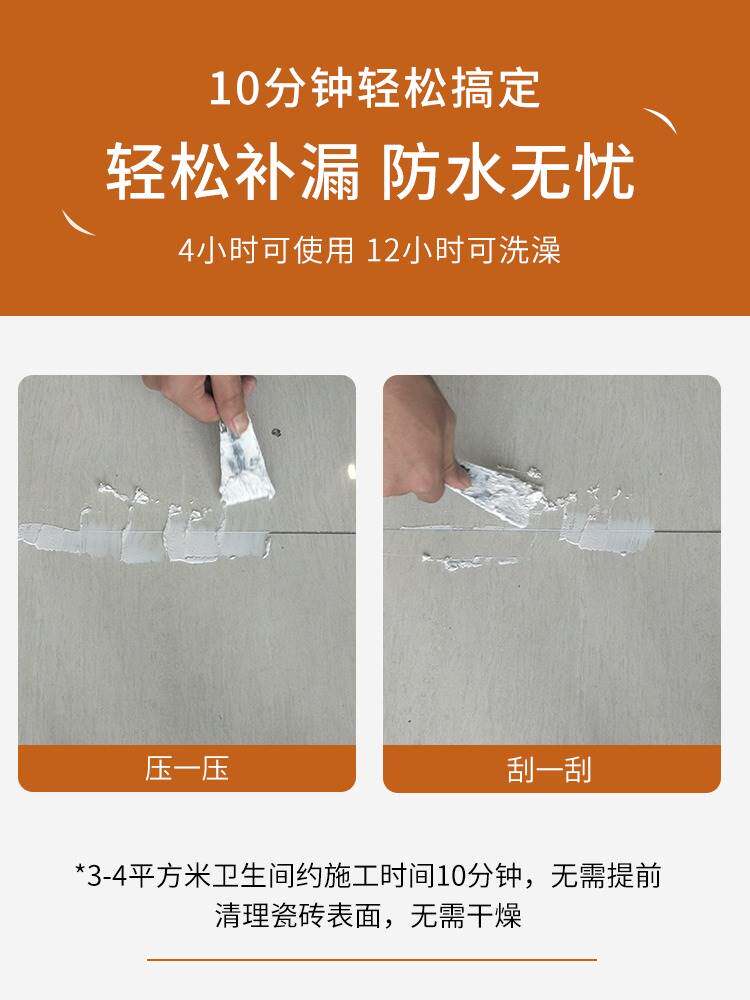 10分钟轻松搞定

轻松补漏 防水无忧

4小时可使用 12小时可洗澡

压一压

刮一刮

*3-4平方米卫生间约施工时间10分钟，无需提前清理瓷砖表面，无需干燥