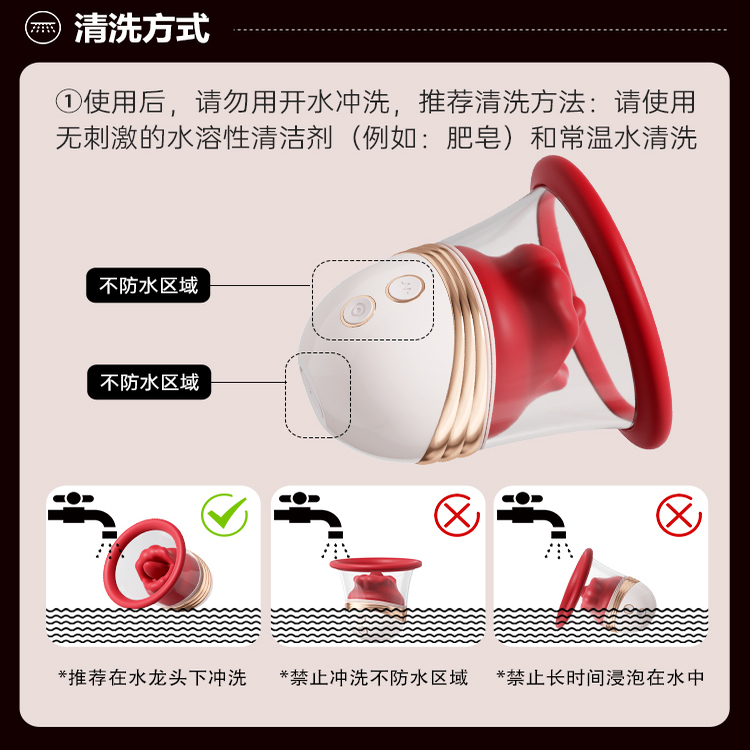 清洗方式

①使用后，请勿用开水冲洗，推荐清洗方法：请使用无刺激的水溶性清洁剂（例如：肥皂）和常温水清洗

不防水区域

不防水区域

*推荐在水龙头下冲洗

*禁止冲洗不防水区域

*禁止长时间浸泡在水中