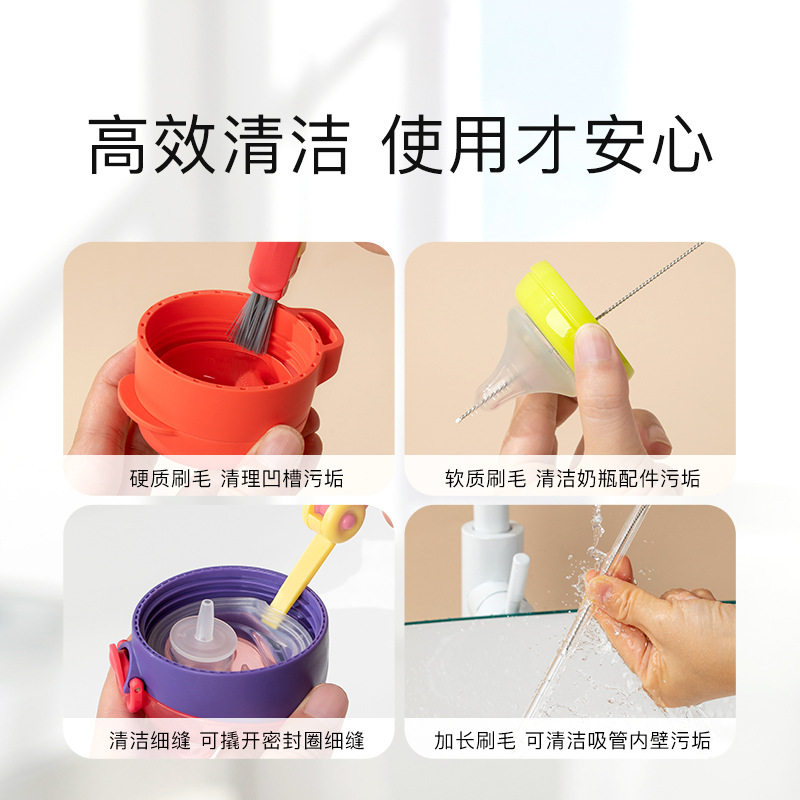 高效清洁 使用才安心

硬质刷毛 清理凹槽污垢

软质刷毛 清洁奶瓶配件污垢

清洁细缝 可撬开密封圈细缝

加长刷毛 可清洁吸管内壁污垢