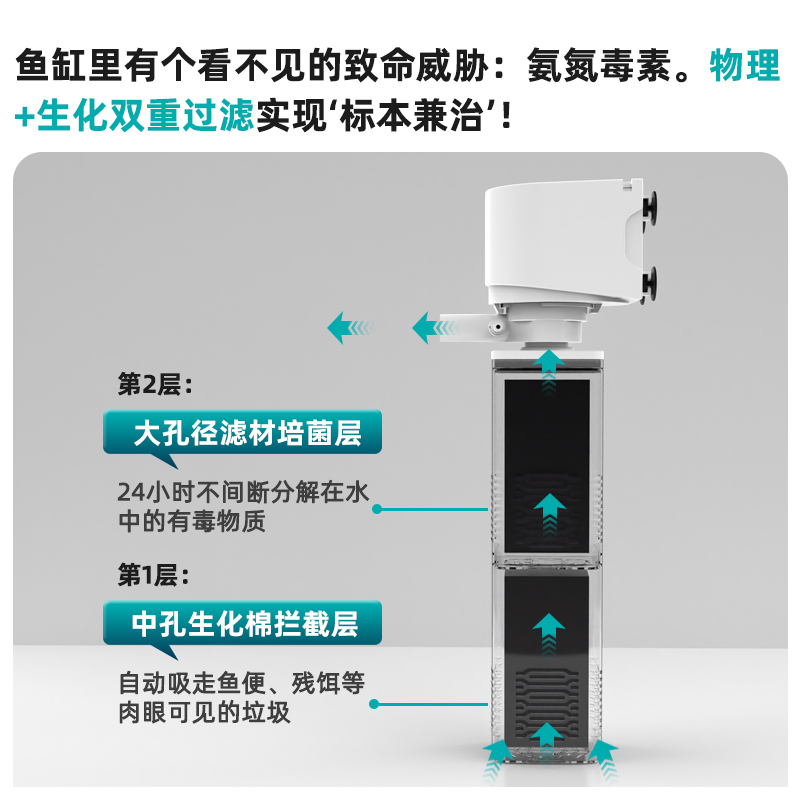 鱼缸里有个看不见的致命威胁：氨氮毒素。物理+生化双重过滤实现‘标本兼治’！

第2层：

大孔径滤材培菌层

24小时不间断分解在水中的有毒物质

第1层：

中孔生化棉拦截层

自动吸走鱼便、残饵等肉眼可见的垃圾