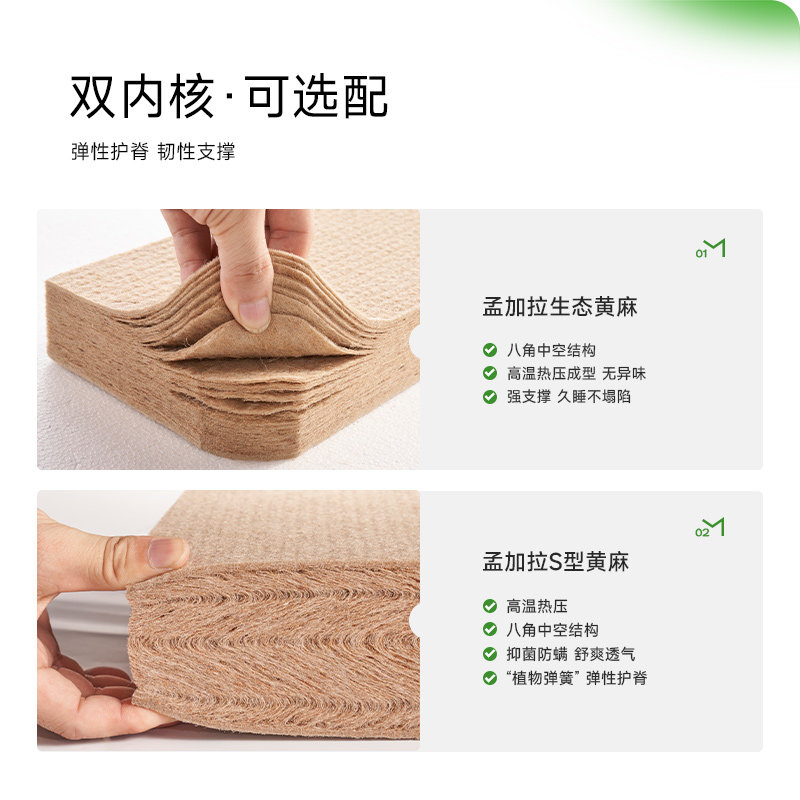 双内核·可选配

弹性护脊 韧性支撑

01

孟加拉生态黄麻

八角中空结构
高温热压成型 无异味
强支撑 久睡不塌陷

02

孟加拉S型黄麻

高温热压
八角中空结构
抑菌防螨 舒爽透气
“植物弹簧”弹性护脊