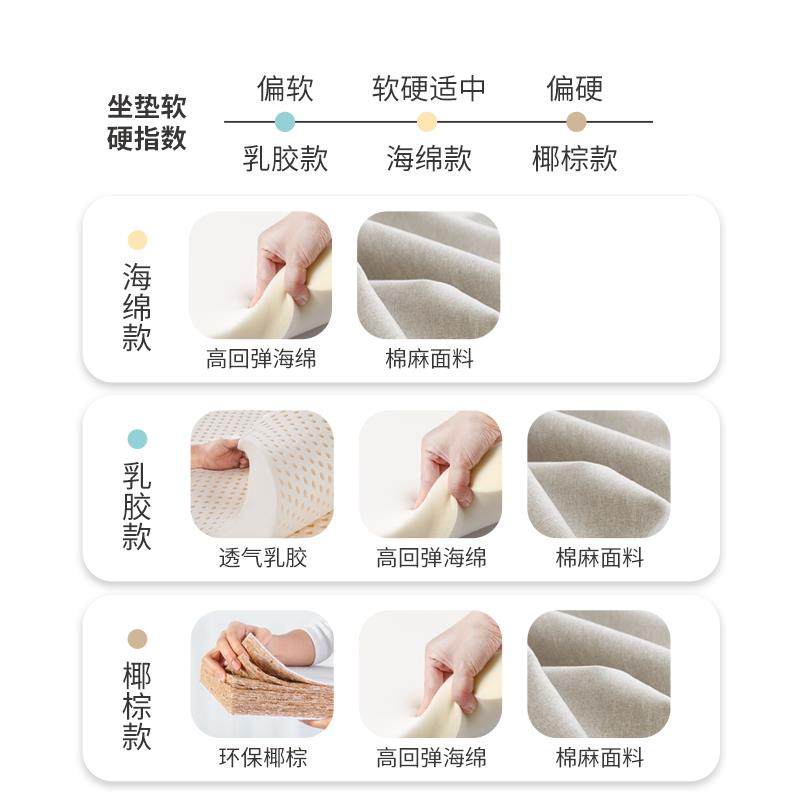 坐垫软硬指数

偏软 软硬适中 偏硬

乳胶款 海绵款 椰棕款

海绵款

高回弹海绵 棉麻面料

乳胶款

透气乳胶 高回弹海绵 棉麻面料

椰棕款

环保椰棕 高回弹海绵 棉麻面料