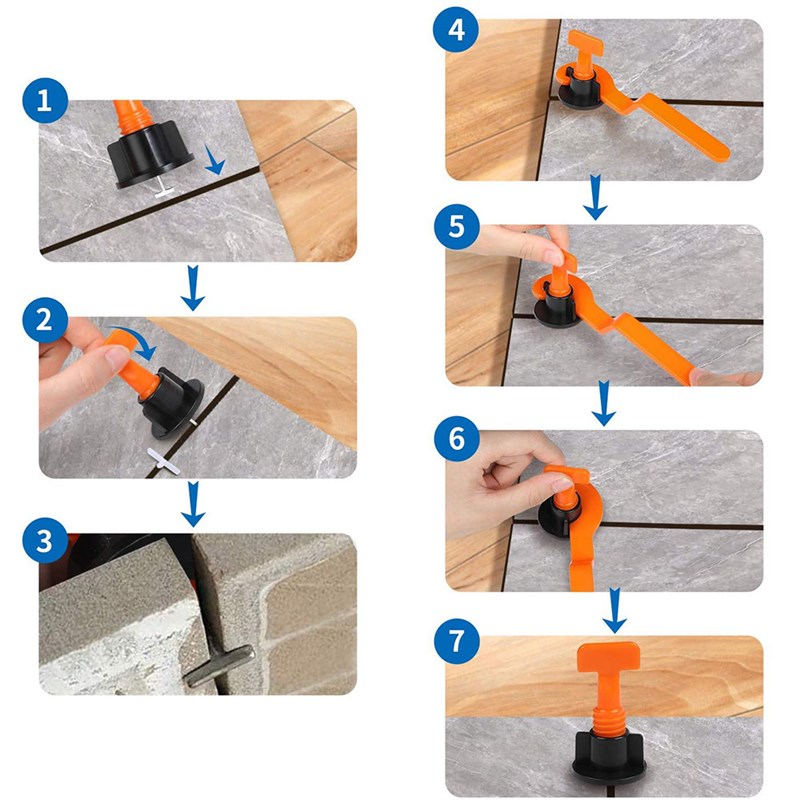 1
2
3
4
5
6
7