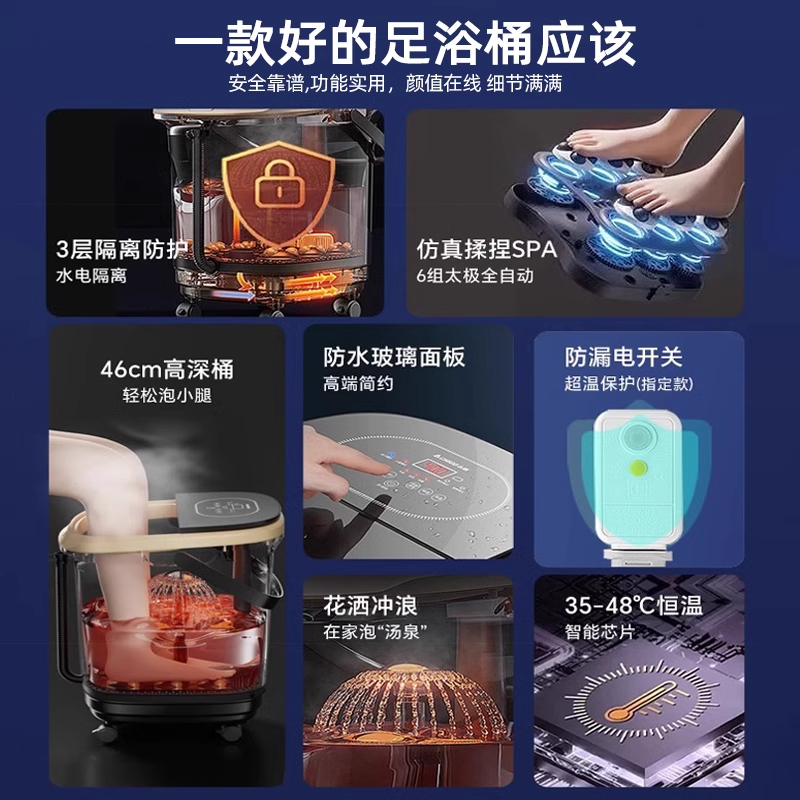 一款好的足浴桶应该

安全靠谱,功能实用，颜值在线 细节满满

3层隔离防护
水电隔离

仿真揉捏SPA
6组太极全自动

46cm高深桶
轻松泡小腿

防水玻璃面板
高端简约

防漏电开关
超温保护(指定款)

花洒冲浪
在家泡“汤泉”

35-48℃恒温
智能芯片