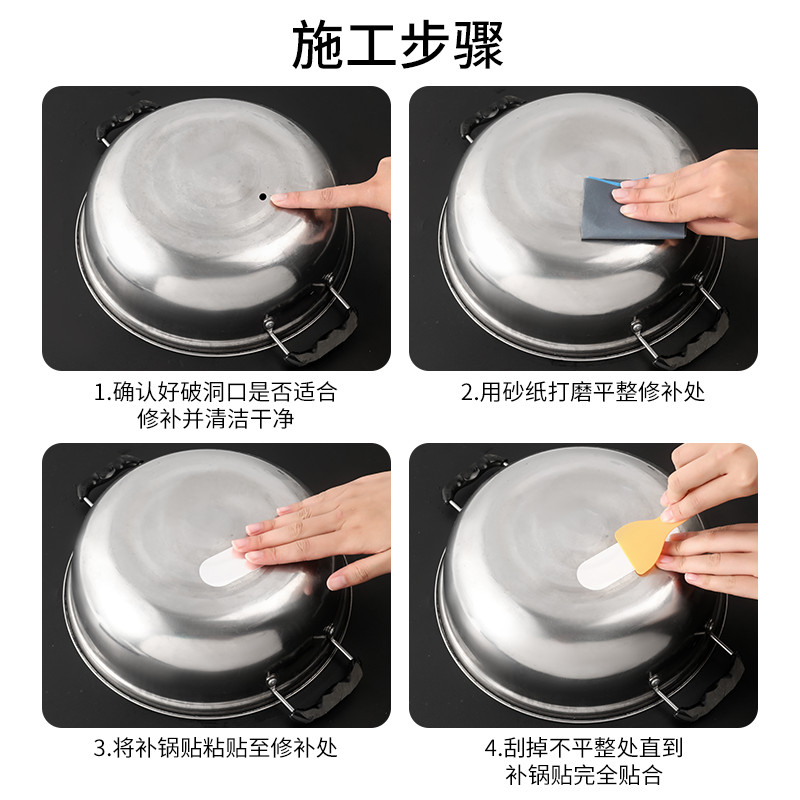 施工步骤

1.确认好破洞口是否适合修补并清洁干净

2.用砂纸打磨平整修补处

3.将补锅贴粘贴至修补处

4.刮掉不平整处直到补锅贴完全贴合