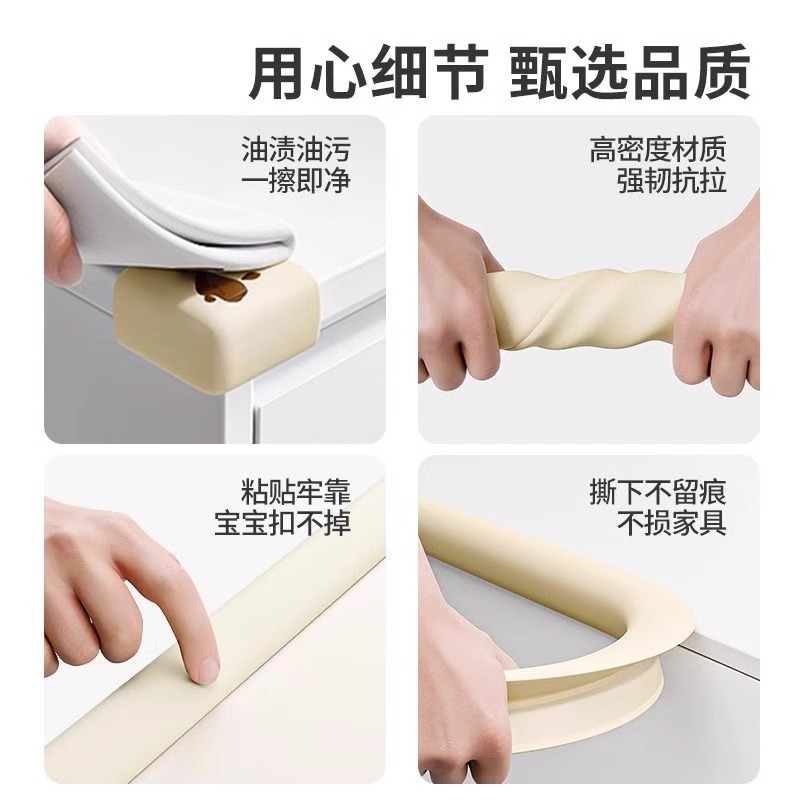 用心细节 甄选品质

油渍油污
一擦即净

高密度材质
强韧抗拉

粘贴牢靠
宝宝扣不掉

撕下不留痕
不损家具