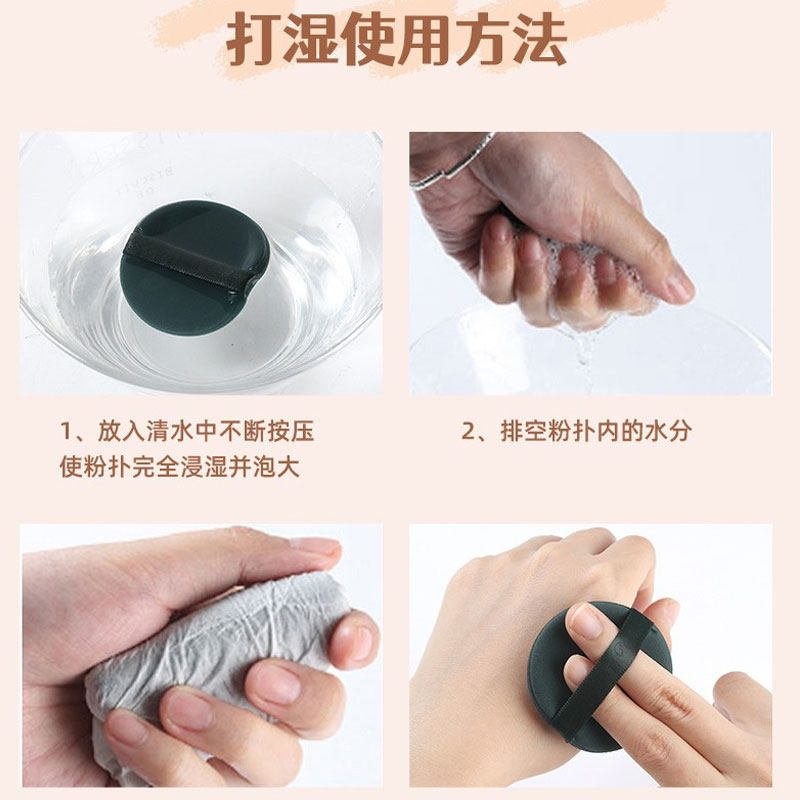 打湿使用方法

1、放入清水中不断按压使粉扑完全浸湿并泡大

2、排空粉扑内的水分