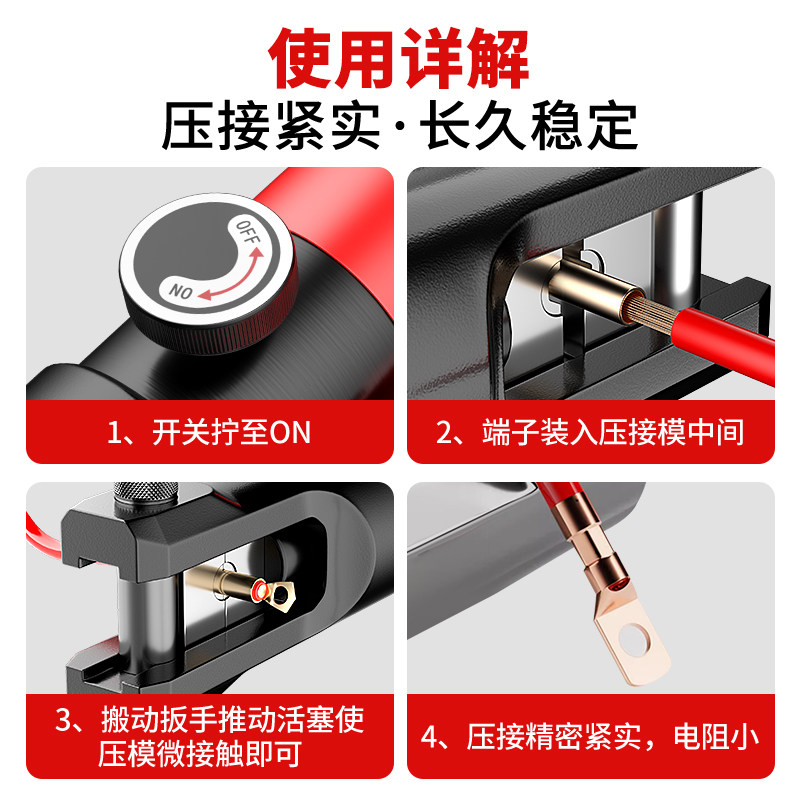 使用详解
压接紧实·长久稳定

OFF
NO

1、开关拧至ON

2、端子装入压接模中间

3、搬动扳手推动活塞使压模微接触即可

4、压接精密紧实，电阻小