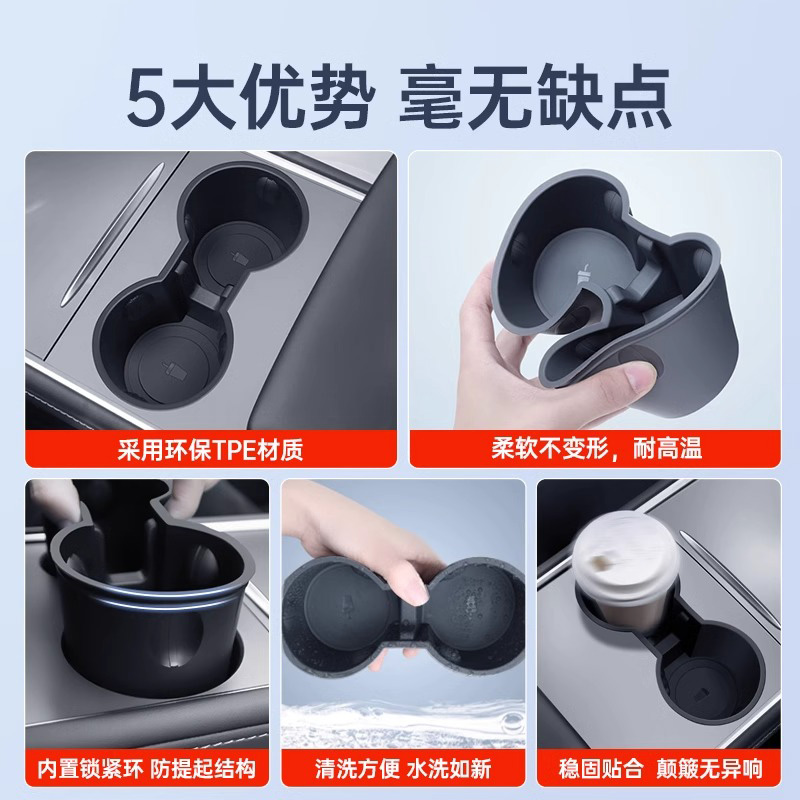 5大优势 毫无缺点

采用环保TPE材质

柔软不变形，耐高温

内置锁紧环 防提起结构

清洗方便 水洗如新

稳固贴合 颠簸无异响