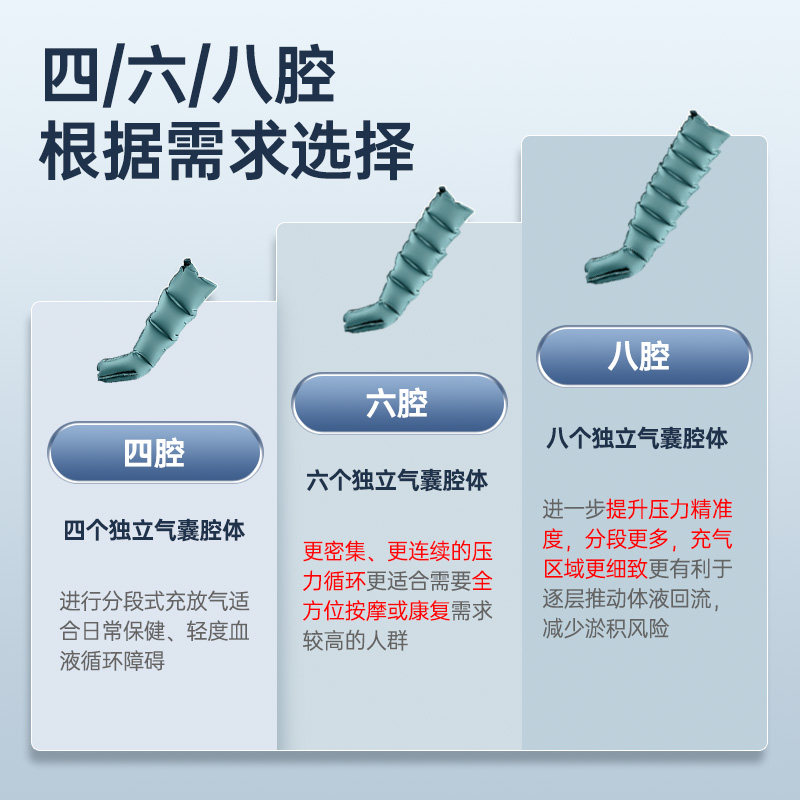 四/六/八腔
根据需求选择

四腔

四个独立气囊腔体

进行分段式充放气适合日常保健、轻度血液循环障碍

六腔

六个独立气囊腔体

更密集、更连续的压力循环更适合需要全方位按摩或康复需求较高的人群

八腔

八个独立气囊腔体

进一步提升压力精准度，分段更多，充气区域更细致更有利于逐层推动体液回流，减少淤积风险