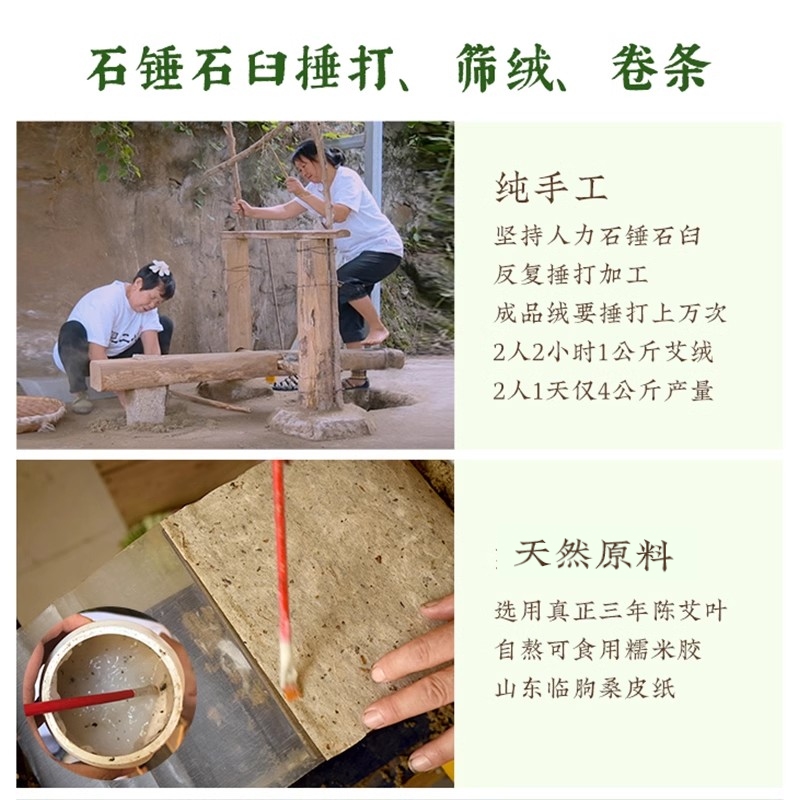 石锤石臼捶打、筛绒、卷条

纯手工

坚持人力石锤石臼
反复捶打加工
成品绒要捶打上万次
2人2小时1公斤艾绒
2人1天仅4公斤产量

天然原料

选用真正三年陈艾叶
自熬可食用糯米胶
山东临朐桑皮纸