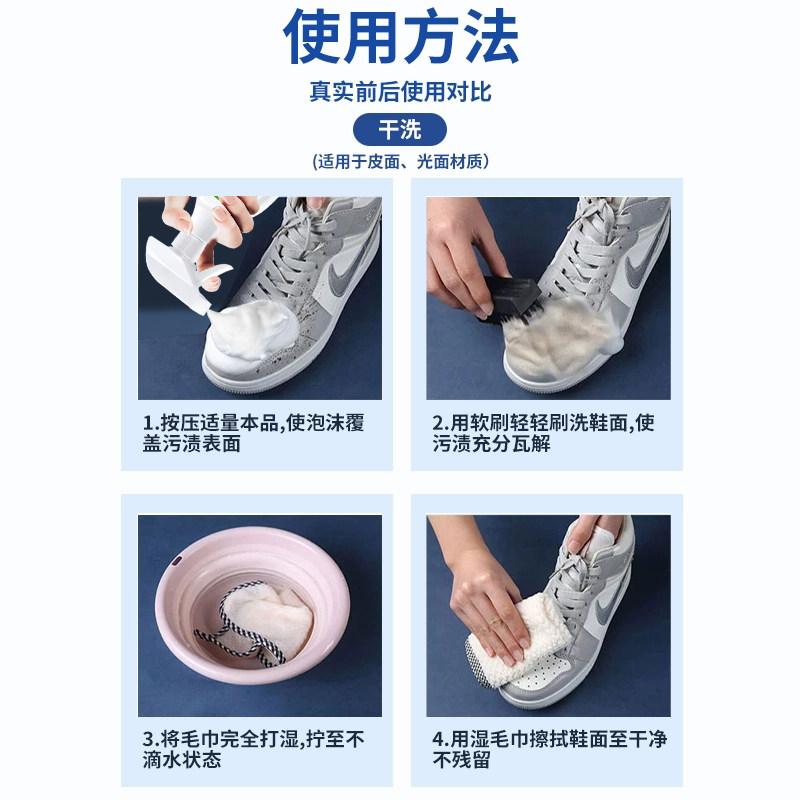 使用方法

真实前后使用对比

干洗

(适用于皮面、光面材质)

1.按压适量本品,使泡沫覆盖污渍表面

2.用软刷轻轻刷洗鞋面,使污渍充分瓦解

3.将毛巾完全打湿,拧至不滴水状态

4.用湿毛巾擦拭鞋面至干净不残留