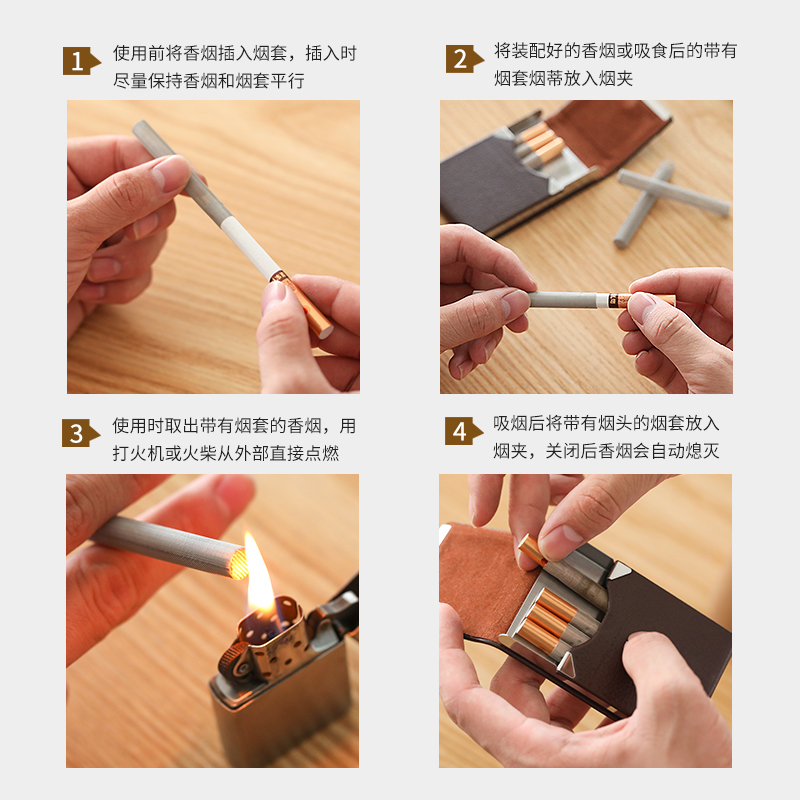 1 使用前将香烟插入烟套，插入时尽量保持香烟和烟套平行

2 将装配好的香烟或吸食后的带有烟套烟蒂放入烟夹

3 使用时取出带有烟套的香烟，用打火机或火柴从外部直接点燃

4 吸烟后将带有烟头的烟套放入烟夹，关闭后香烟会自动熄灭