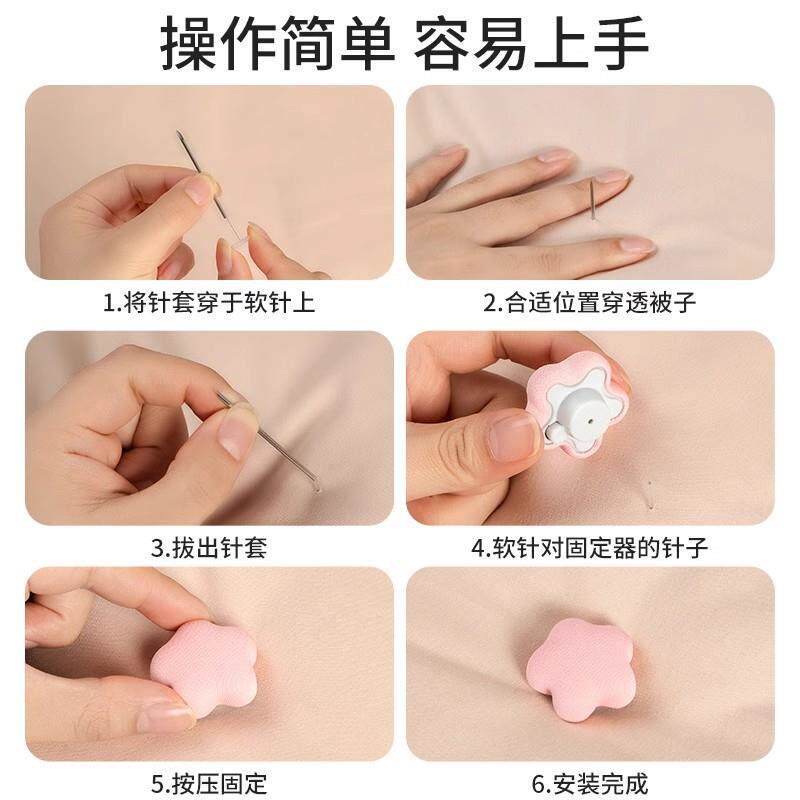 操作简单 容易上手

1.将针套穿于软针上

2.合适位置穿透被子

3.拔出针套

4.软针对固定器的针子

5.按压固定

6.安装完成