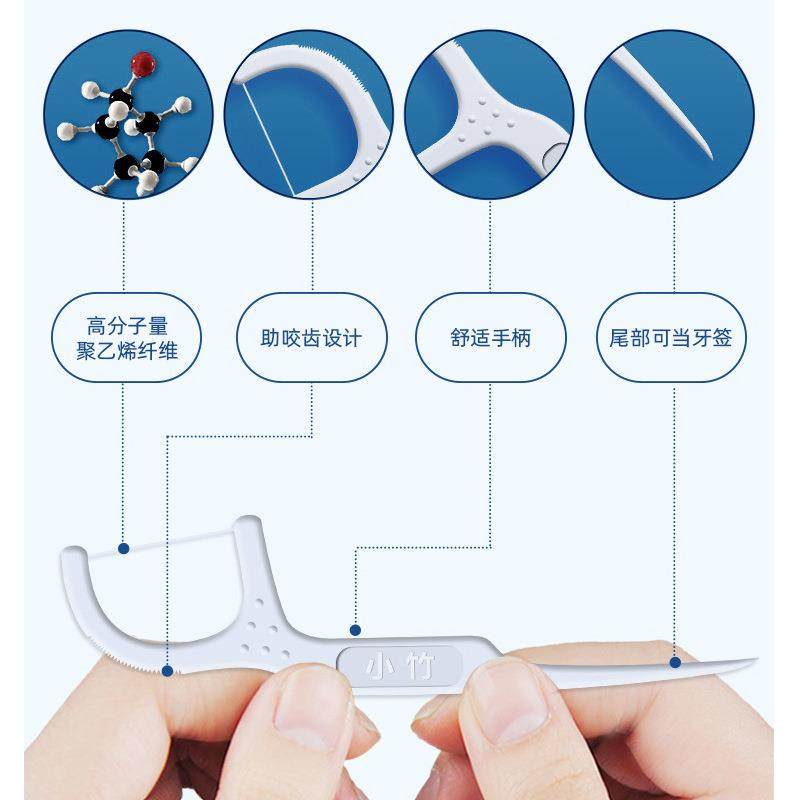 高分子量
聚乙烯纤维

助咬齿设计

舒适手柄

尾部可当牙签

小竹