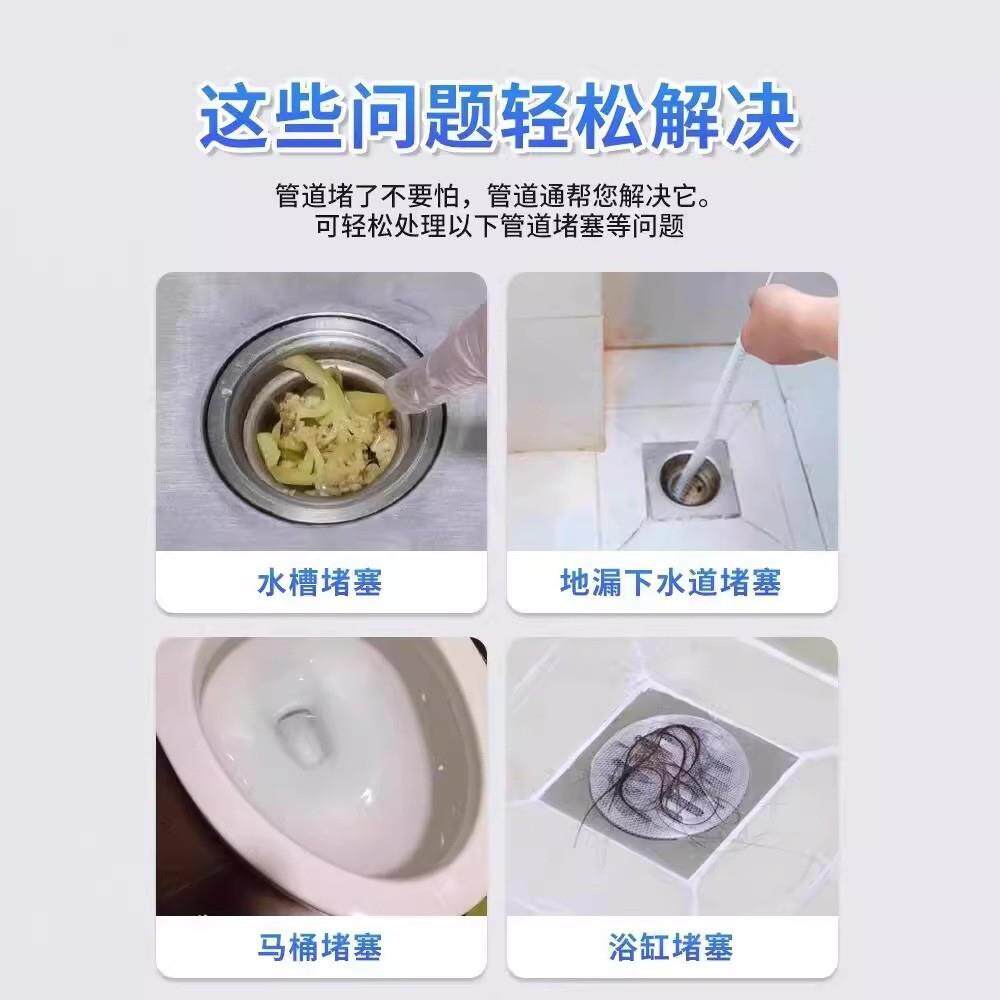 这些问题轻松解决

管道堵了不要怕，管道通帮您解决它。
可轻松处理以下管道堵塞等问题

水槽堵塞

地漏下水道堵塞

马桶堵塞

浴缸堵塞