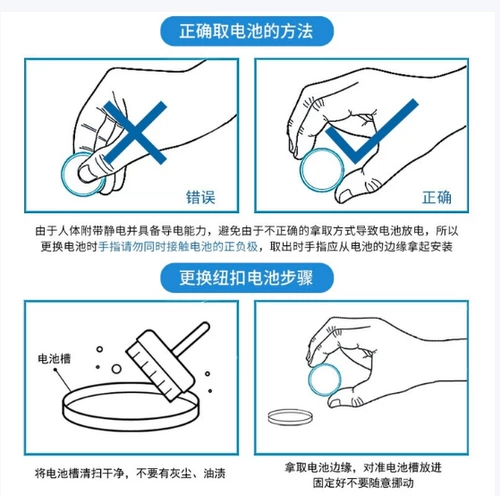 正确取电池的方法

错误

正确

由于人体附带静电并具备导电能力，避免由于不正确的拿取方式导致电池放电，所以更换电池时手指请勿同时接触电池的正负极，取出时手指应从电池的边缘拿起安装

更换纽扣电池步骤

电池槽

将电池槽清扫干净，不要有灰尘、油渍

拿取电池边缘，对准电池槽放进固定好不要随意挪动