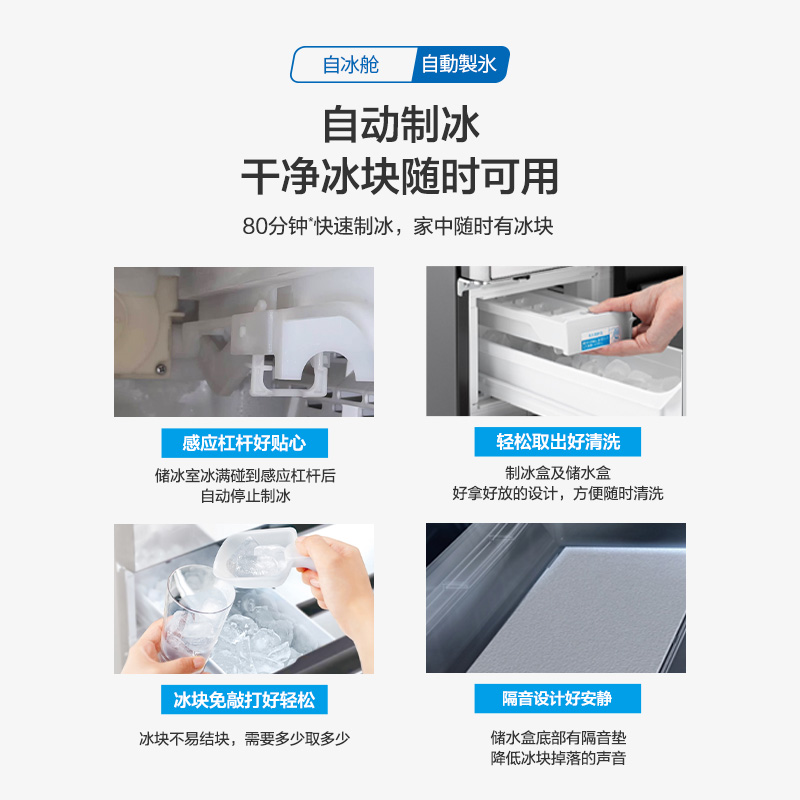 自冰舱 自動製氷

自动制冰
干净冰块随时可用

80分钟*快速制冰，家中随时有冰块

感应杠杆好贴心

储冰室冰满碰到感应杠杆后
自动停止制冰

轻松取出好清洗

制冰盒及储水盒
好拿好放的设计，方便随时清洗

冰块免敲打好轻松

冰块不易结块，需要多少取多少

隔音设计好安静

储水盒底部有隔音垫
降低冰块掉落的声音