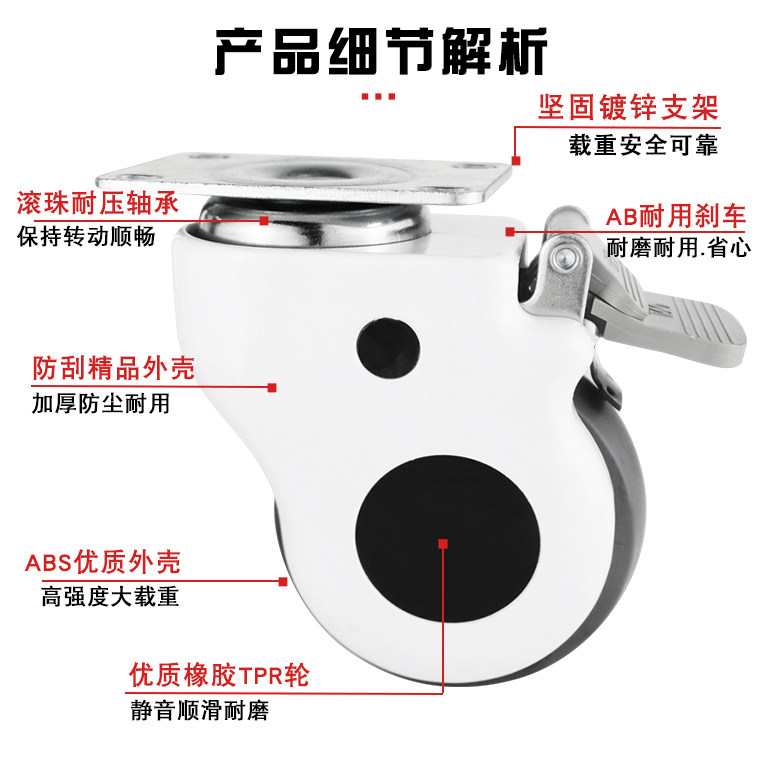 产品细节解析

坚固镀锌支架
载重安全可靠

滚珠耐压轴承
保持转动顺畅

AB耐用刹车
耐磨耐用.省心

防刮精品外壳
加厚防尘耐用

ABS优质外壳
高强度大载重

优质橡胶TPR轮
静音顺滑耐磨