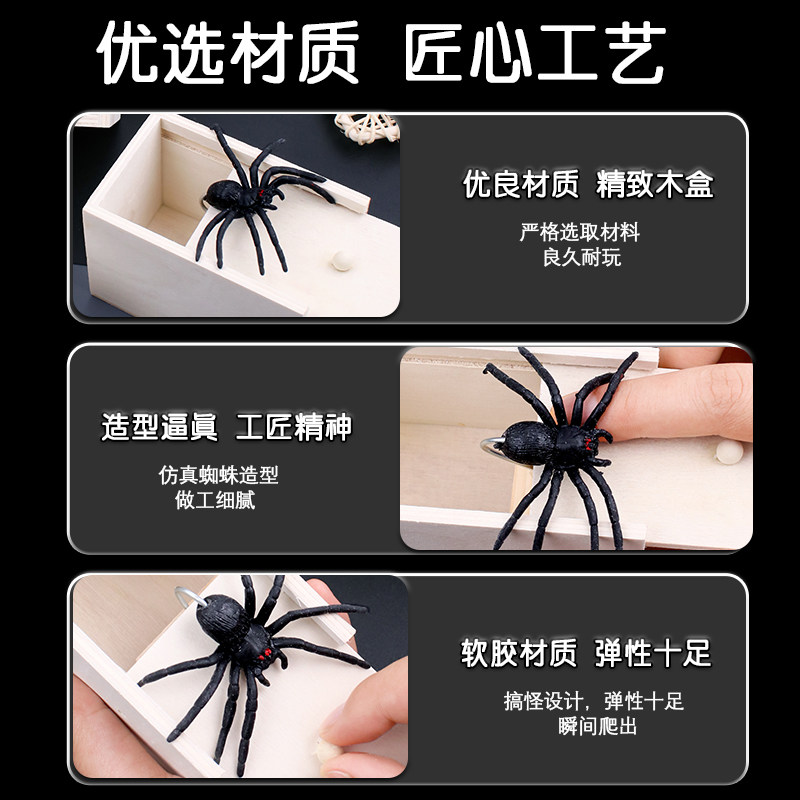 优选材质 匠心工艺

优良材质 精致木盒

严格选取材料
良久耐玩

造型逼真 工匠精神

仿真蜘蛛造型
做工细腻

软胶材质 弹性十足

搞怪设计，弹性十足
瞬间爬出