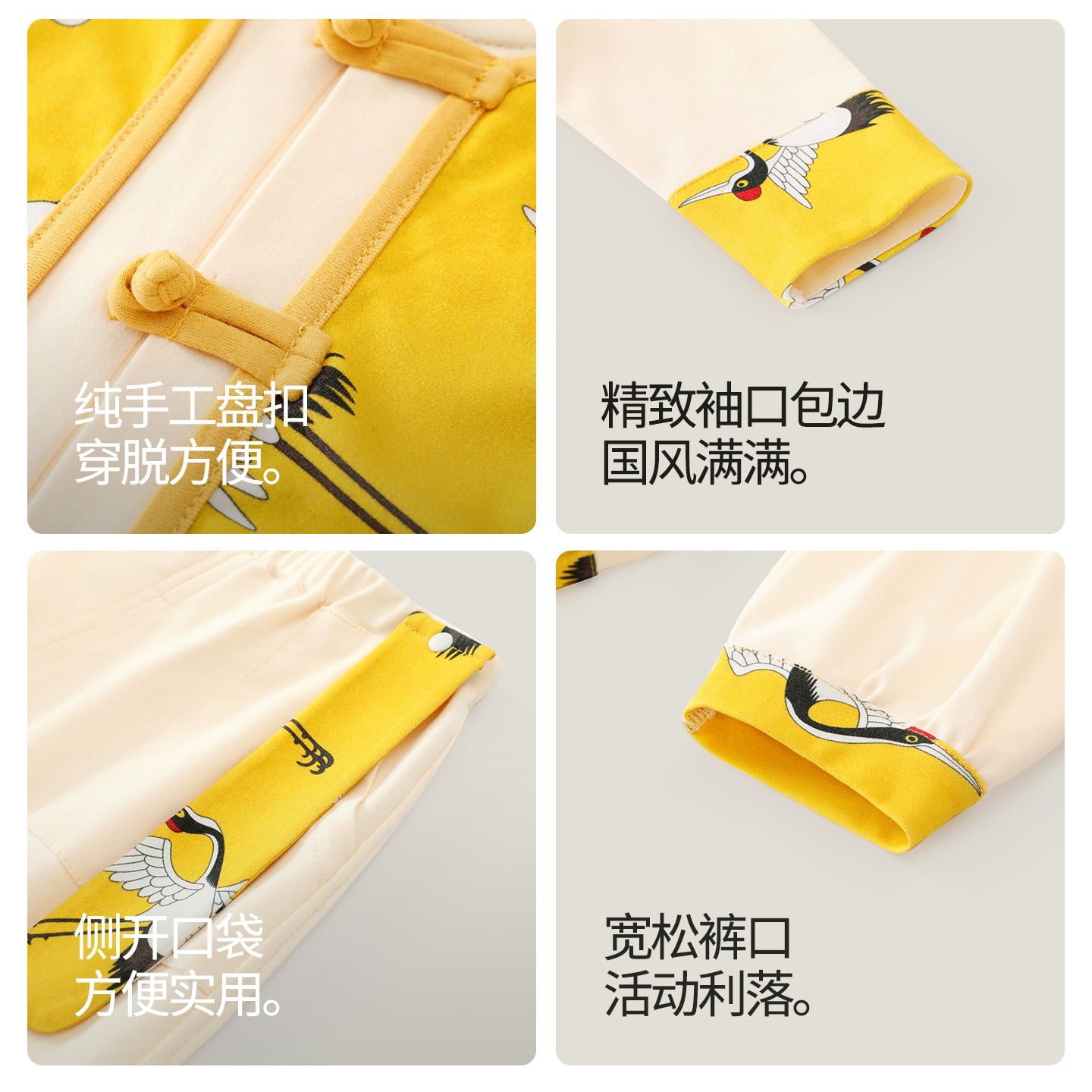 纯手工盘扣
穿脱方便。

精致袖口包边
国风满满。

侧开口袋
方便实用。

宽松裤口
活动利落。