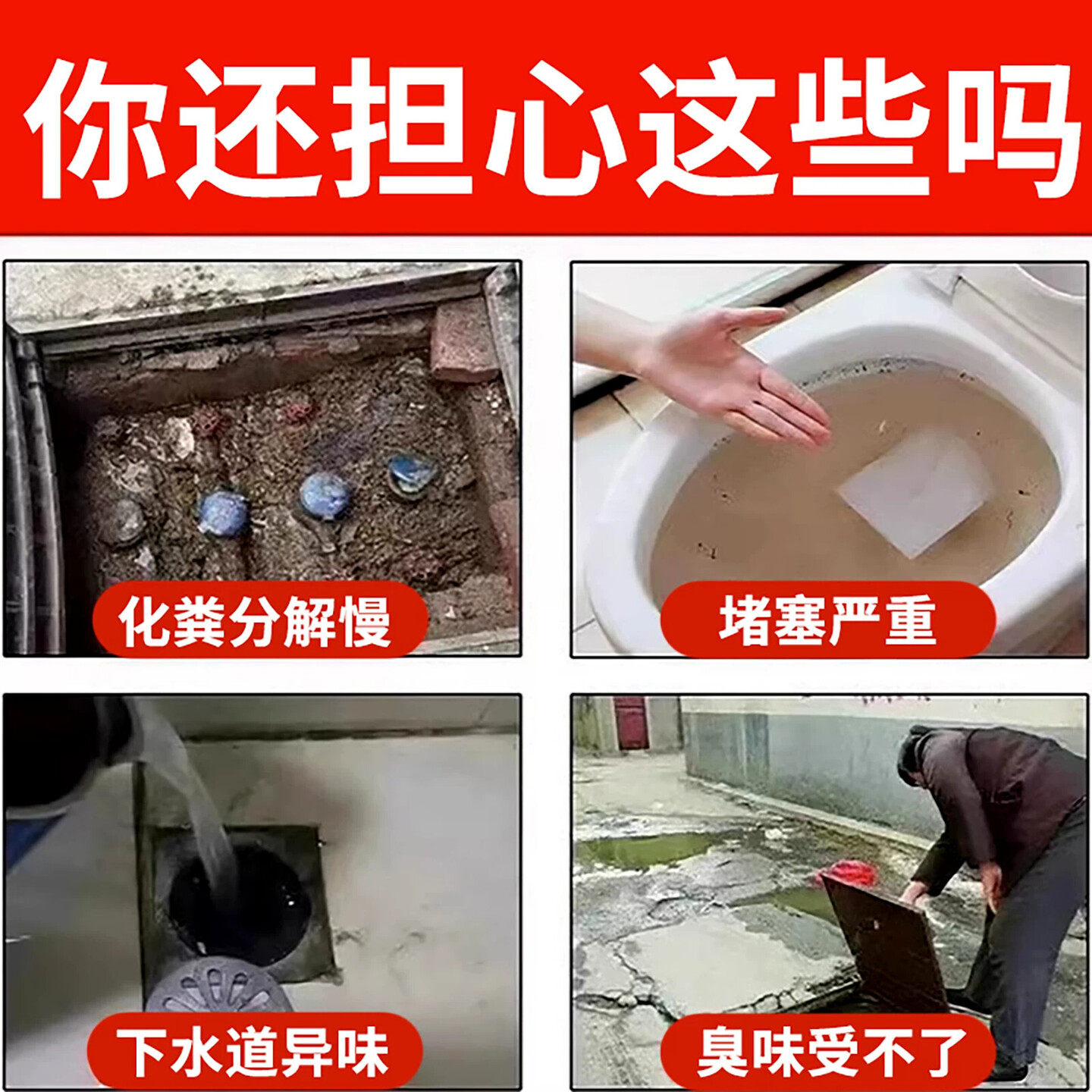 你还担心这些吗

化粪分解慢

堵塞严重

下水道异味

臭味受不了