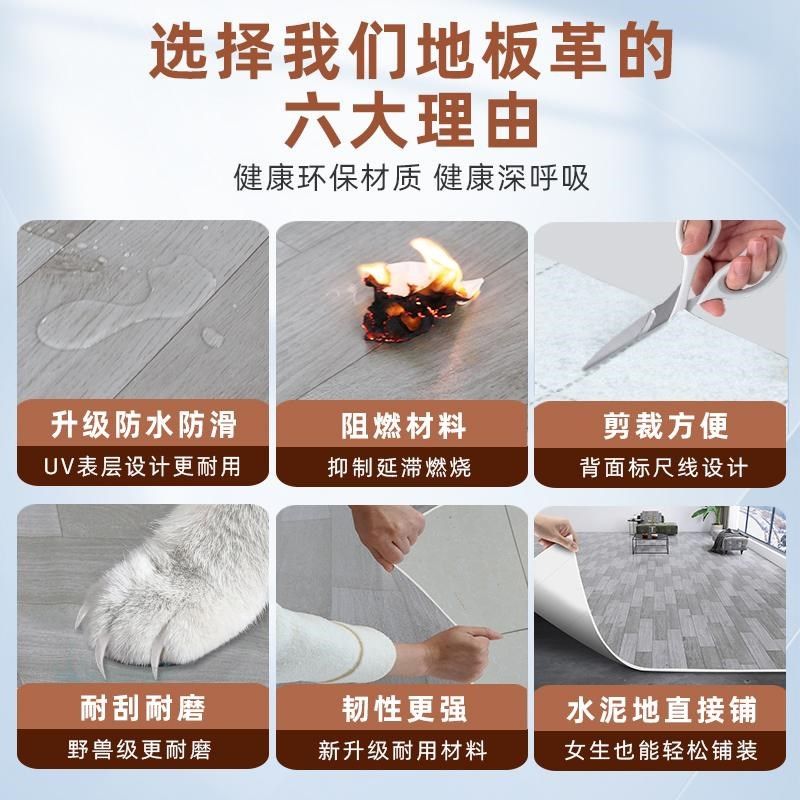 选择我们地板革的
六大理由

健康环保材质 健康深呼吸

升级防水防滑
UV表层设计更耐用

阻燃材料
抑制延滞燃烧

剪裁方便
背面标尺线设计

耐刮耐磨
野兽级更耐磨

韧性更强
新升级耐用材料

水泥地直接铺
女生也能轻松铺装