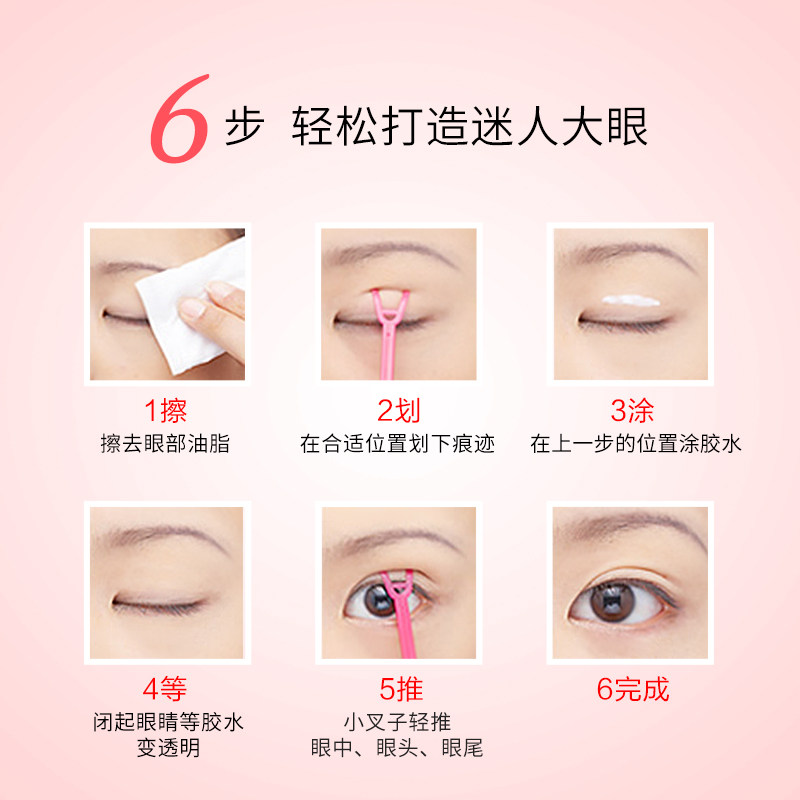 6步 轻松打造迷人大眼

1擦
擦去眼部油脂

2划
在合适位置划下痕迹

3涂
在上一步的位置涂胶水

4等
闭起眼睛等胶水变透明

5推
小叉子轻推
眼中、眼头、眼尾

6完成