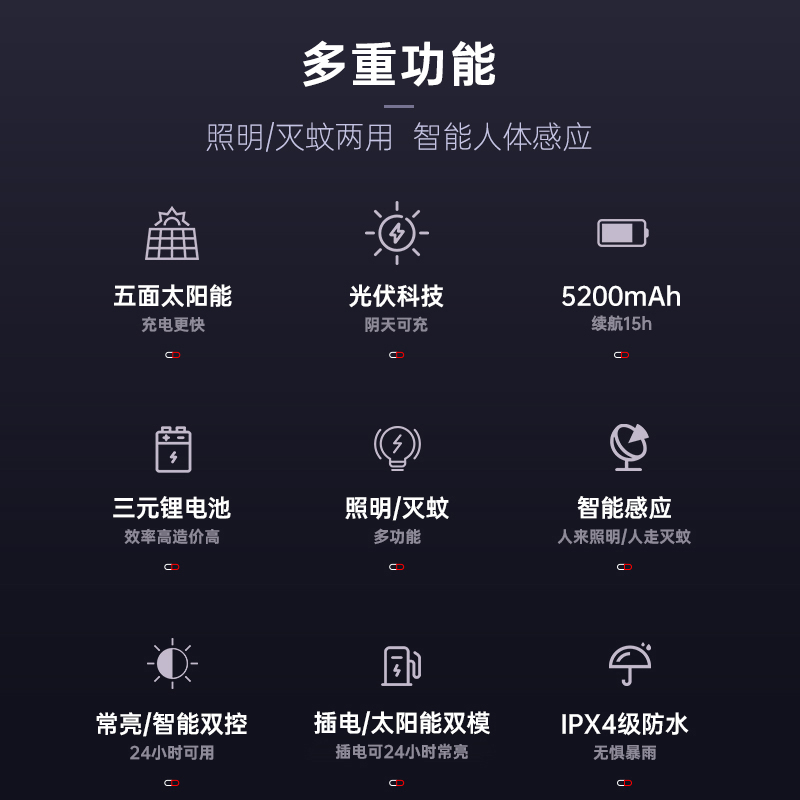 多重功能

照明/灭蚊两用 智能人体感应

五面太阳能
充电更快

光伏科技
阴天可充

5200mAh
续航15h

三元锂电池
效率高造价高

照明/灭蚊
多功能

智能感应
人来照明/人走灭蚊

常亮/智能双控
24小时可用

插电/太阳能双模
插电可24小时常亮

IPX4级防水
无惧暴雨