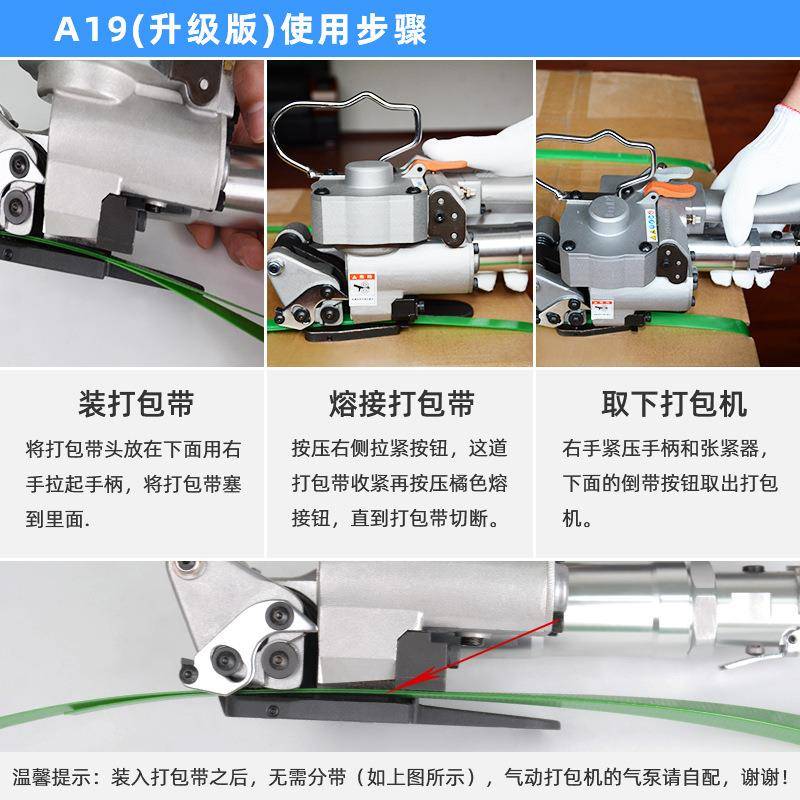 A19(升级版)使用步骤

装打包带

将打包带头放在下面用右手拉起手柄，将打包带塞到里面.

熔接打包带

按压右侧拉紧按钮，这道打包带收紧再按压橘色熔接钮，直到打包带切断。

取下打包机

右手紧压手柄和张紧器，下面的倒带按钮取出打包机。

温馨提示：装入打包带之后，无需分带（如上图所示），气动打包机的气泵请自配，谢谢！