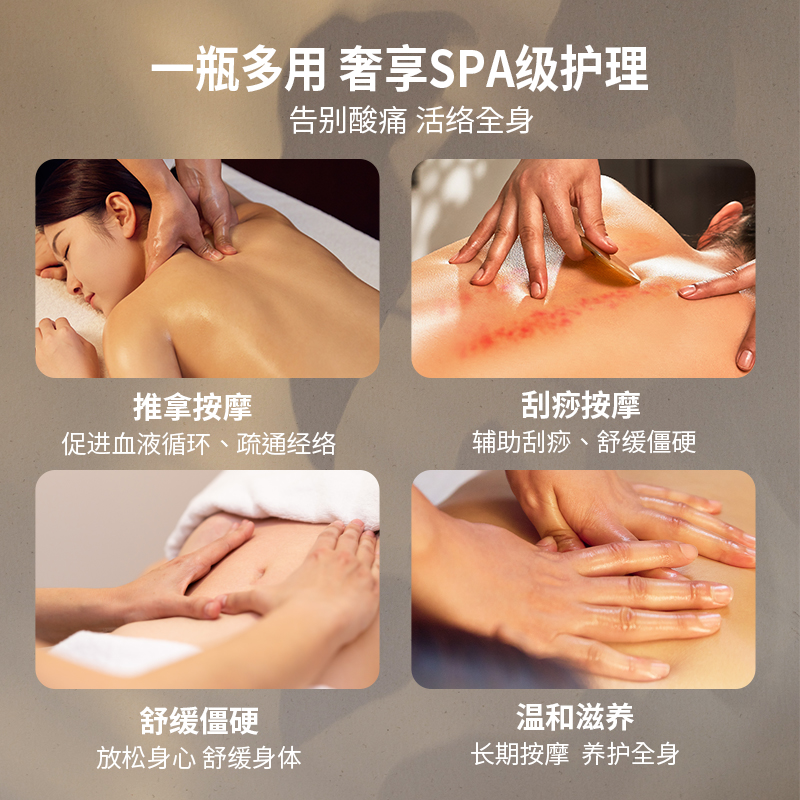 一瓶多用 奢享SPA级护理
告别酸痛 活络全身

推拿按摩
促进血液循环、疏通经络

刮痧按摩
辅助刮痧、舒缓僵硬

舒缓僵硬
放松身心 舒缓身体

温和滋养
长期按摩 养护全身