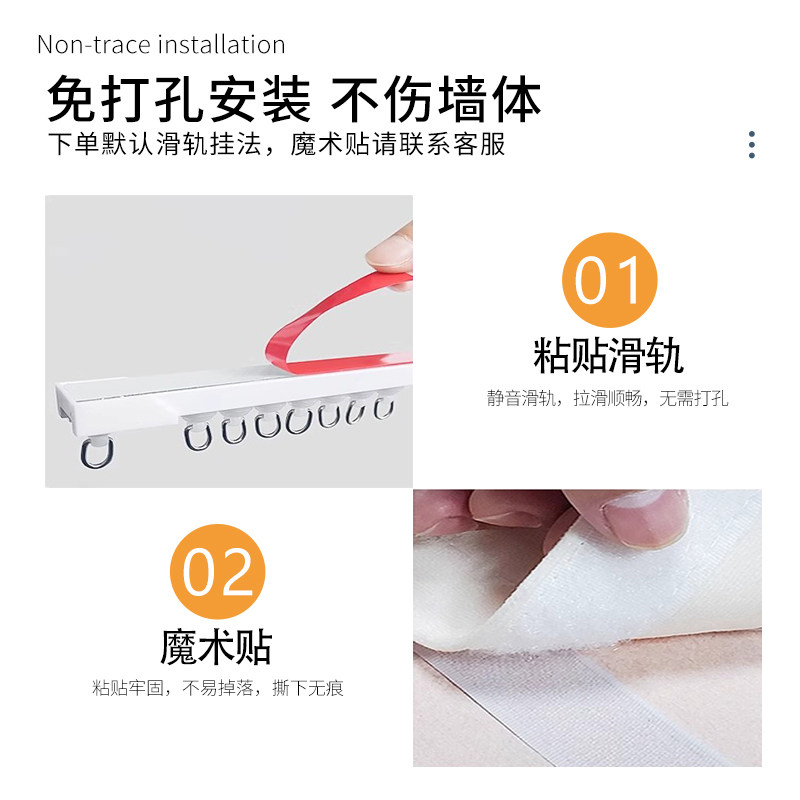 Non-trace installation

免打孔安装 不伤墙体

下单默认滑轨挂法，魔术贴请联系客服

01

粘贴滑轨

静音滑轨，拉滑顺畅，无需打孔

02

魔术贴

粘贴牢固，不易掉落，撕下无痕