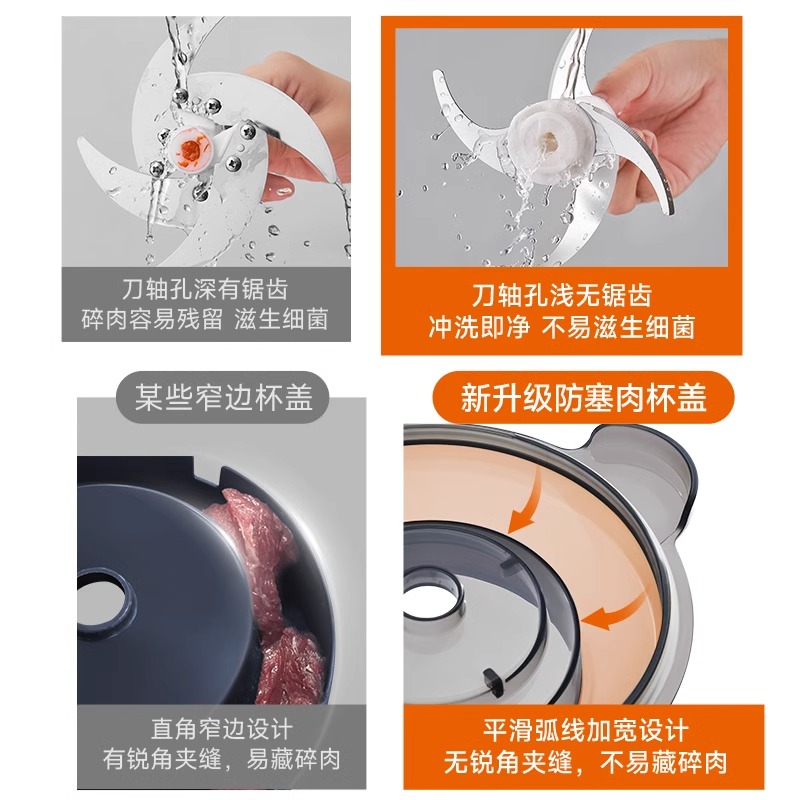 刀轴孔深有锯齿
碎肉容易残留 滋生细菌

刀轴孔浅无锯齿
冲洗即净 不易滋生细菌

某些窄边杯盖

新升级防塞肉杯盖

直角窄边设计
有锐角夹缝，易藏碎肉

平滑弧线加宽设计
无锐角夹缝，不易藏碎肉