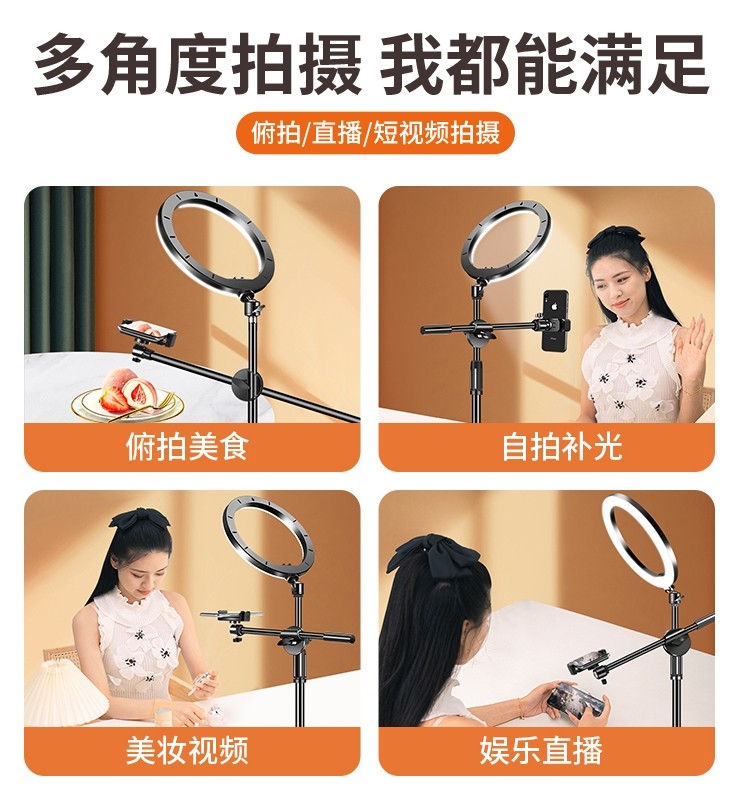 多角度拍摄 我都能满足

俯拍/直播/短视频拍摄

俯拍美食

自拍补光

美妆视频

娱乐直播