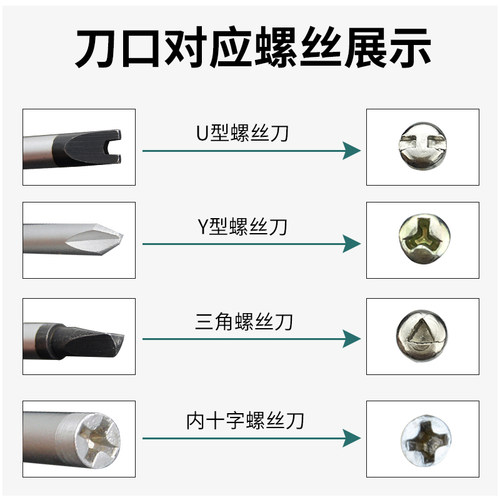 刀口对应螺丝展示

U型螺丝刀

Y型螺丝刀

三角螺丝刀

内十字螺丝刀