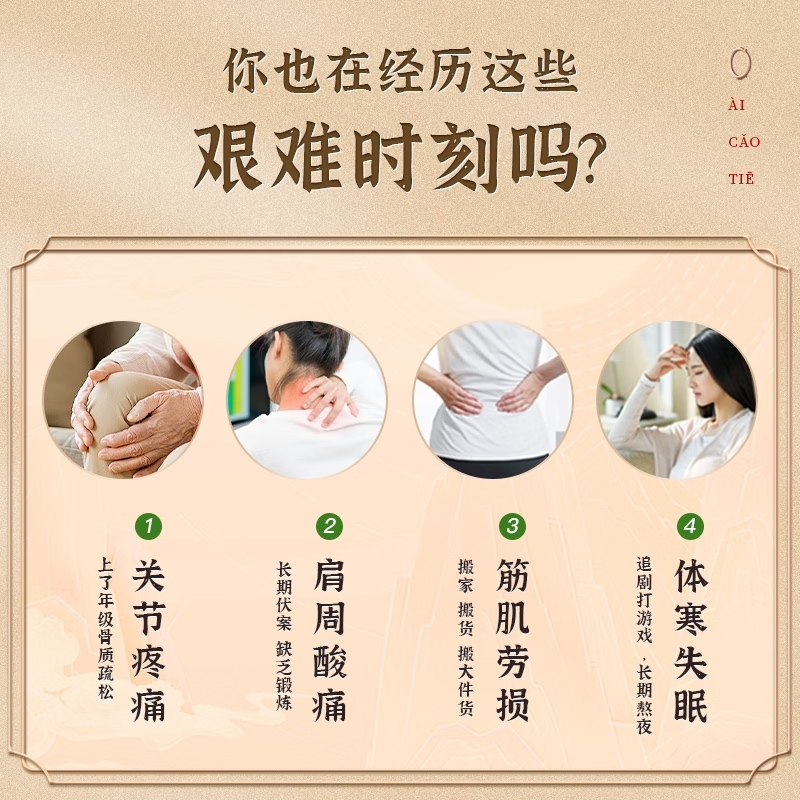 你也在经历这些
艰难时刻吗?

ÀI
CĂO
TIĒ

1
关节疼痛
上了年级骨质疏松

2
肩周酸痛
长期伏案 缺乏锻炼

3
筋肌劳损
搬家 搬货 搬大件货

4
体寒失眠
追剧打游戏，长期熬夜