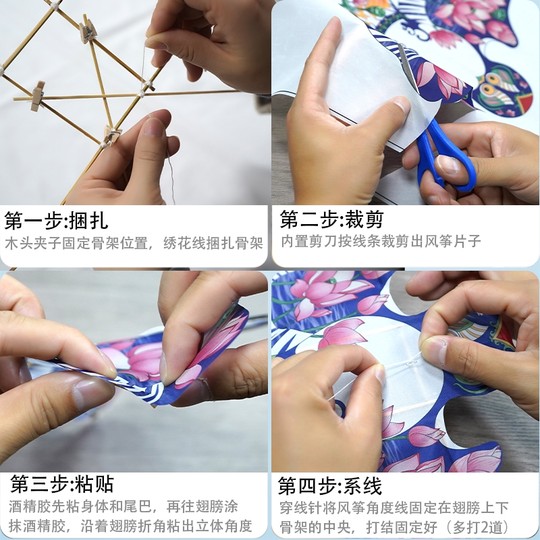 第一步:捆扎
木头夹子固定骨架位置，绣花线捆扎骨架

第二步:裁剪
内置剪刀按线条裁剪出风筝片子

第三步:粘贴
酒精胶先粘身体和尾巴，再往翅膀涂抹酒精胶，沿着翅膀折角粘出立体角度

第四步:系线
穿线针将风筝角度线固定在翅膀上下骨架的中央，打结固定好（多打2道）