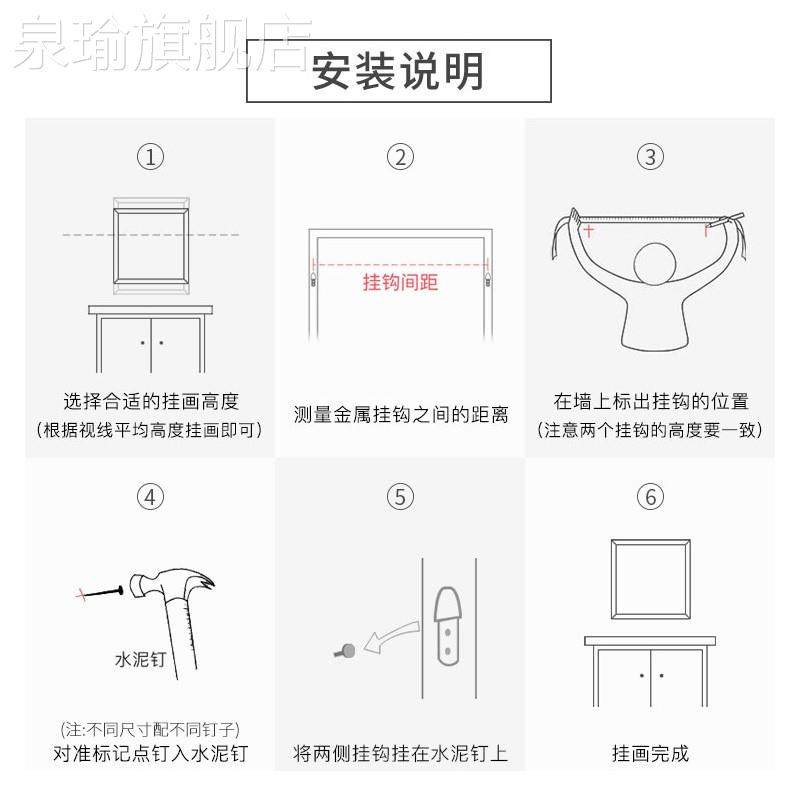 泉瑜旗舰店

安装说明

①

选择合适的挂画高度
（根据视线平均高度挂画即可）

②

挂钩间距

测量金属挂钩之间的距离

③

在墙上标出挂钩的位置
（注意两个挂钩的高度要一致）

④

水泥钉

(注:不同尺寸配不同钉子)
对准标记点钉入水泥钉

⑤

将两侧挂钩挂在水泥钉上

⑥

挂画完成