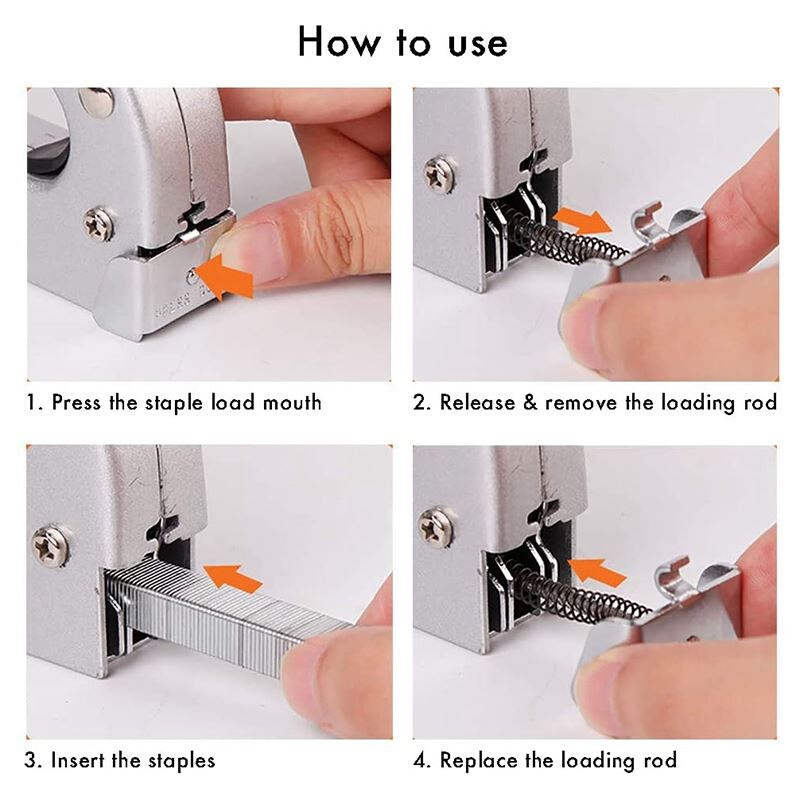 How to use

1. Press the staple load mouth

2. Release & remove the loading rod

3. Insert the staples

4. Replace the loading rod