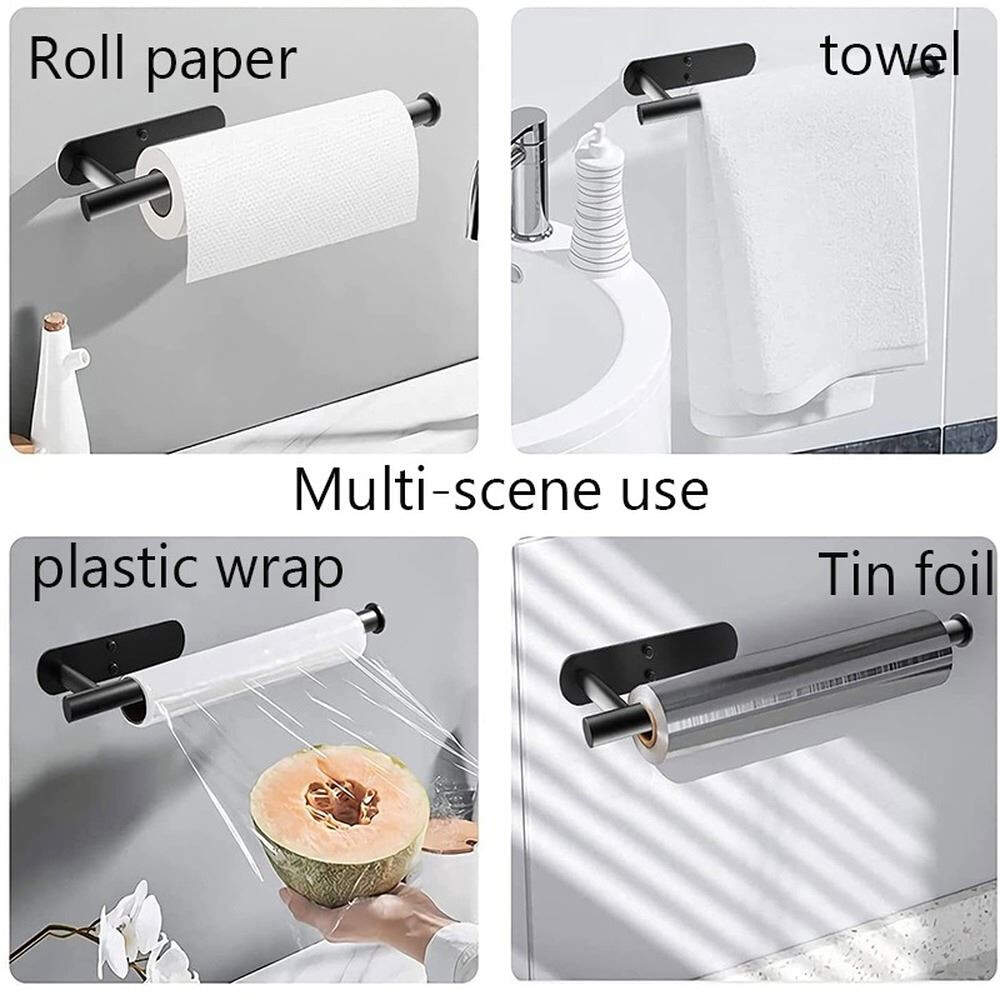 Roll paper

towel

Multi-scene use

plastic wrap

Tin foil