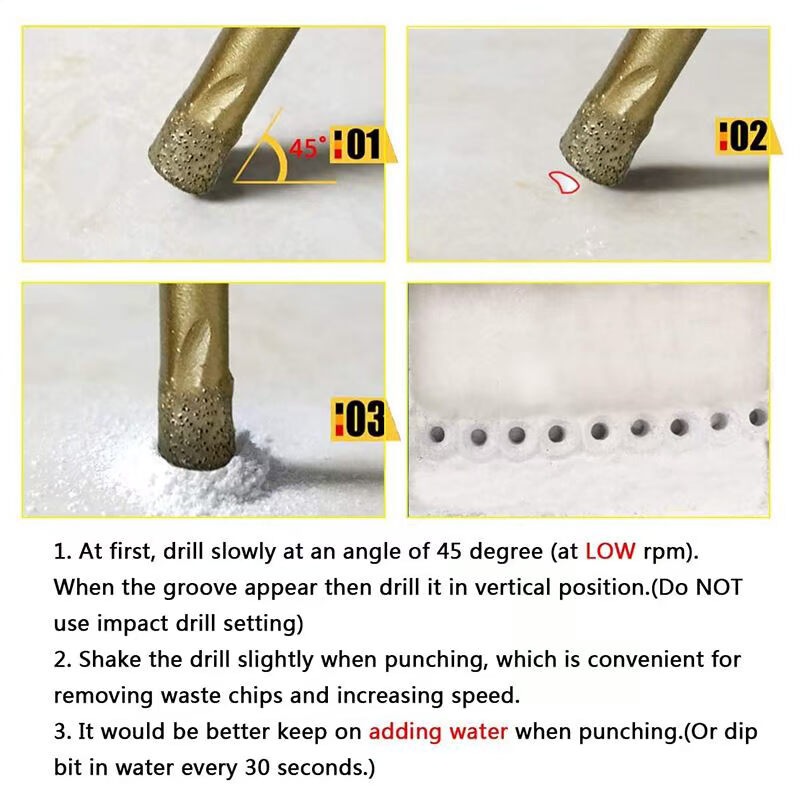 45° 01

02

03

1. At first, drill slowly at an angle of 45 degree (at LOW rpm). When the groove appear then drill it in vertical position.(Do NOT use impact drill setting)
2. Shake the drill slightly when punching, which is convenient for removing waste chips and increasing speed.
3. It would be better keep on adding water when punching.(Or dip bit in water every 30 seconds.)