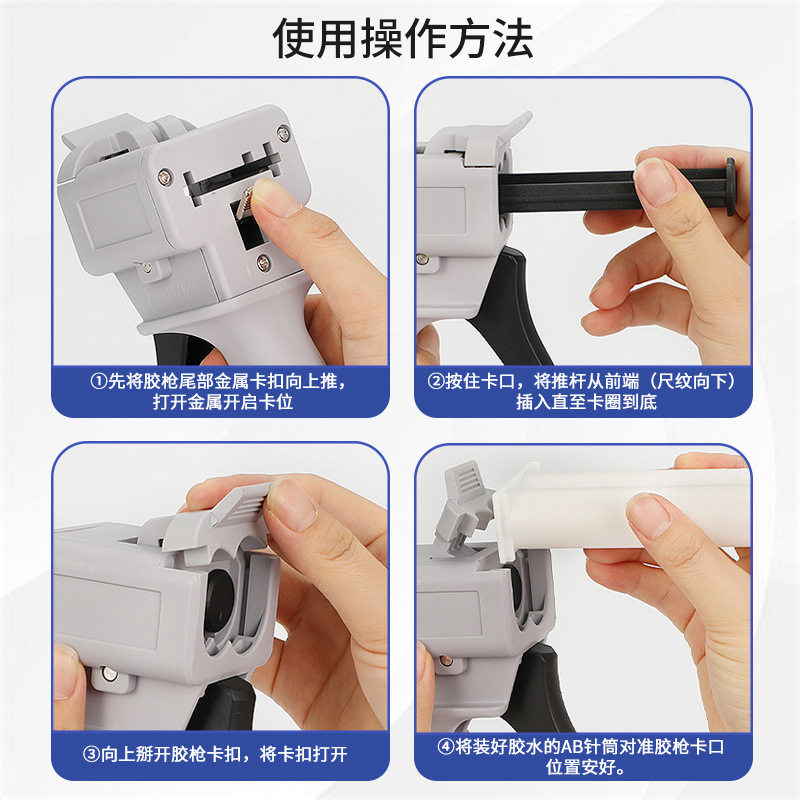 使用操作方法

①先将胶枪尾部金属卡扣向上推，打开金属开启卡位

②按住卡口，将推杆从前端（尺纹向下）插入直至卡圈到底

③向上掰开胶枪卡扣，将卡扣打开

④将装好胶水的AB针筒对准胶枪卡口位置安好。