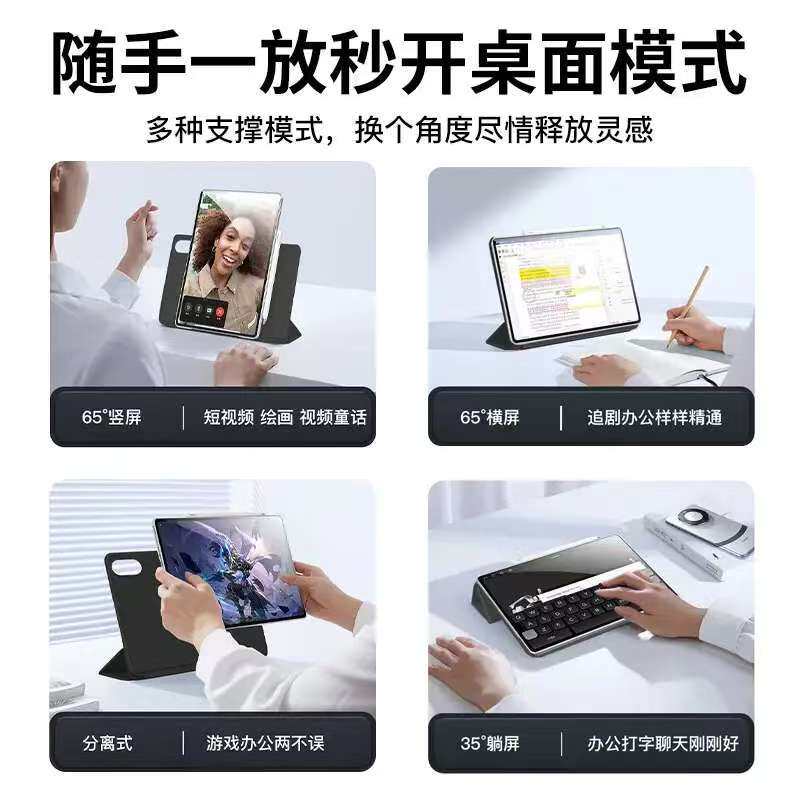 随手一放秒开桌面模式

多种支撑模式，换个角度尽情释放灵感

65°竖屏 | 短视频 绘画 视频童话

65°横屏 | 追剧办公样样精通

分离式 | 游戏办公两不误

35°躺屏 | 办公打字聊天刚刚好